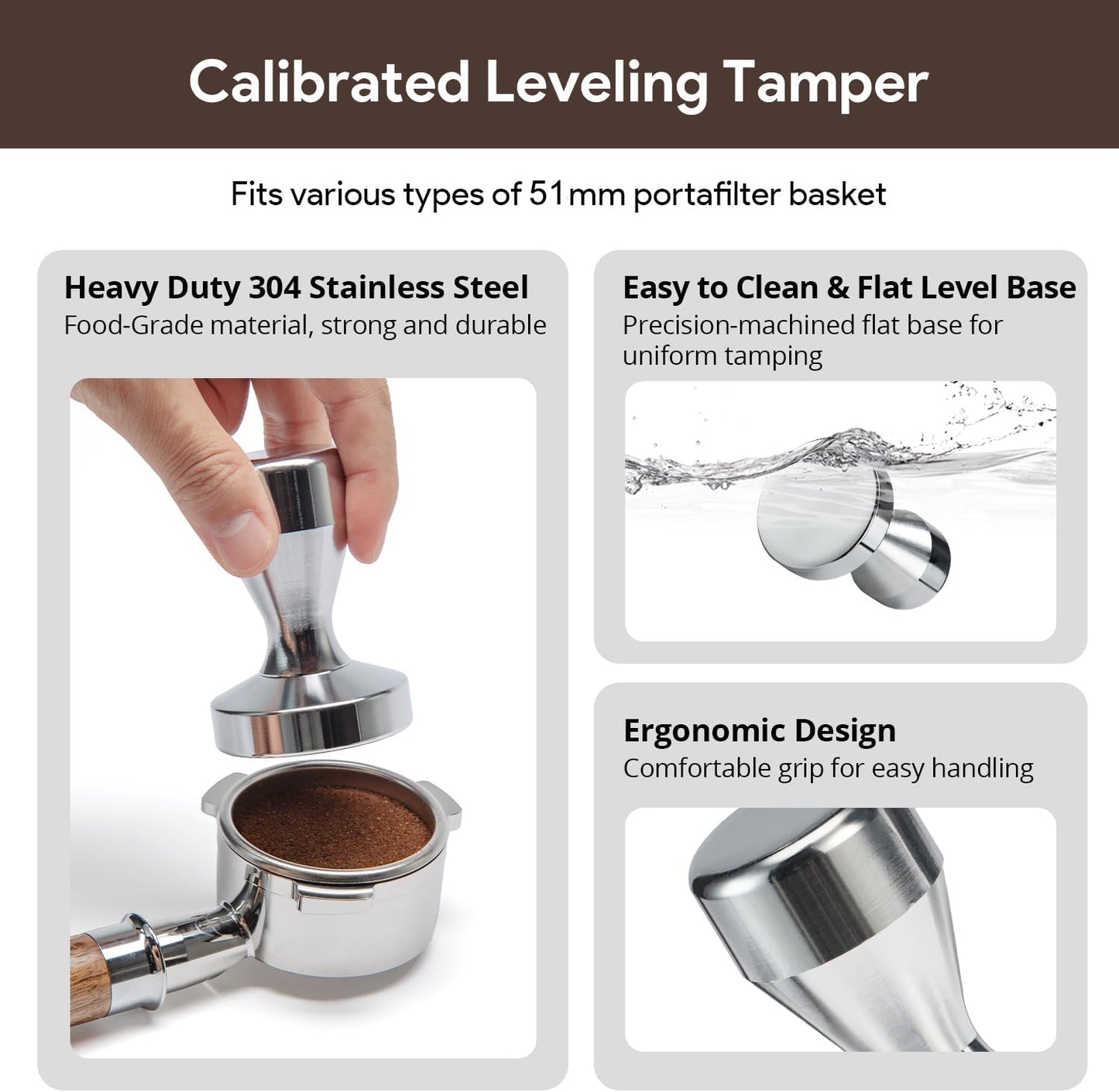 Calibrated Leveling Tamper

Fits various types of 51mm portafilter basket

Heavy Duty 304 Stainless Steel
Food-Grade material, strong and durable

Easy to Clean & Flat Level Base
Precision-machined flat base for uniform tamping

Ergonomic Design
Comfortable grip for easy handling