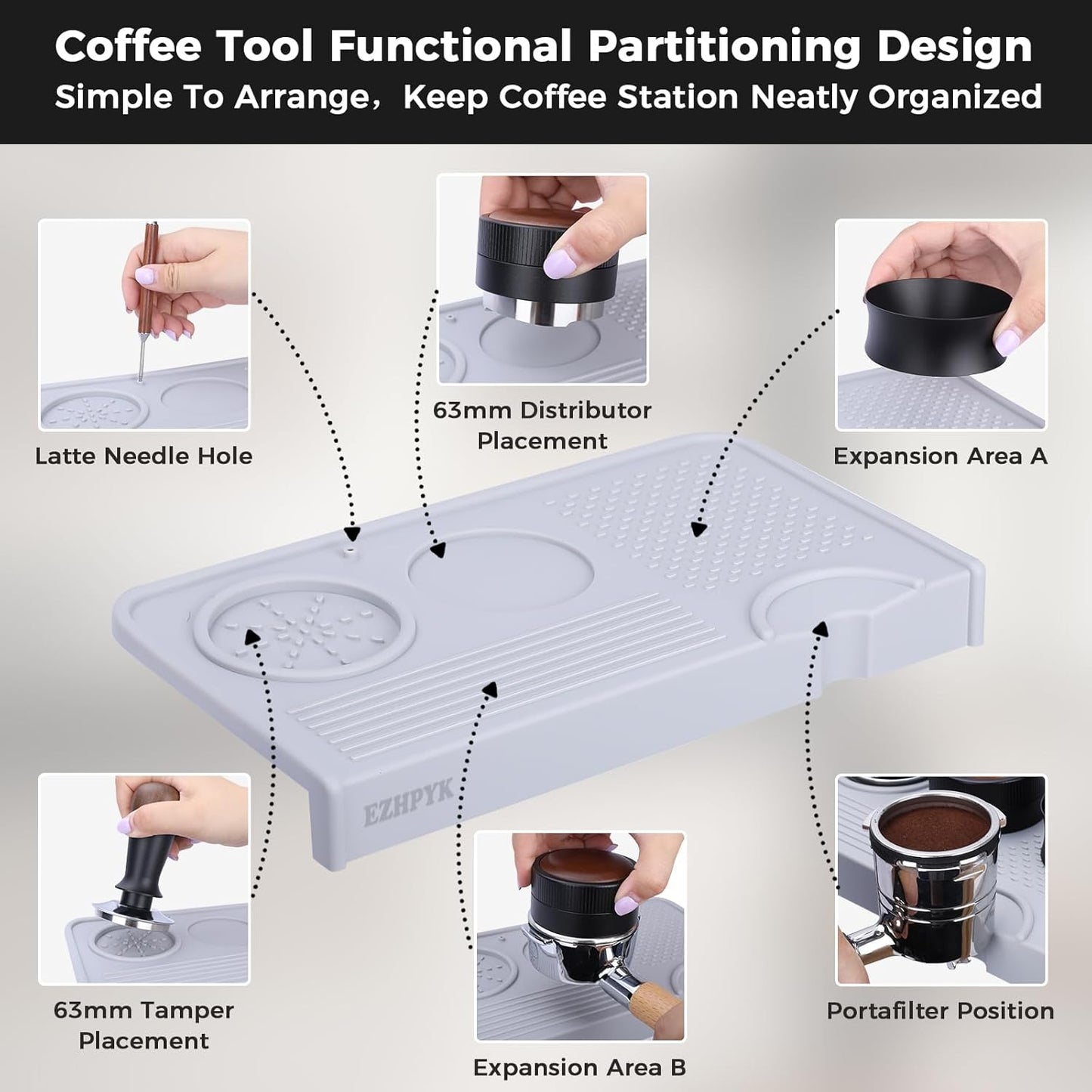 Coffee Tool Functional Partitioning Design
Simple To Arrange，Keep Coffee Station Neatly Organized

Latte Needle Hole

63mm Distributor Placement

Expansion Area A

EZHPYK

63mm Tamper Placement

Expansion Area B

Portafilter Position