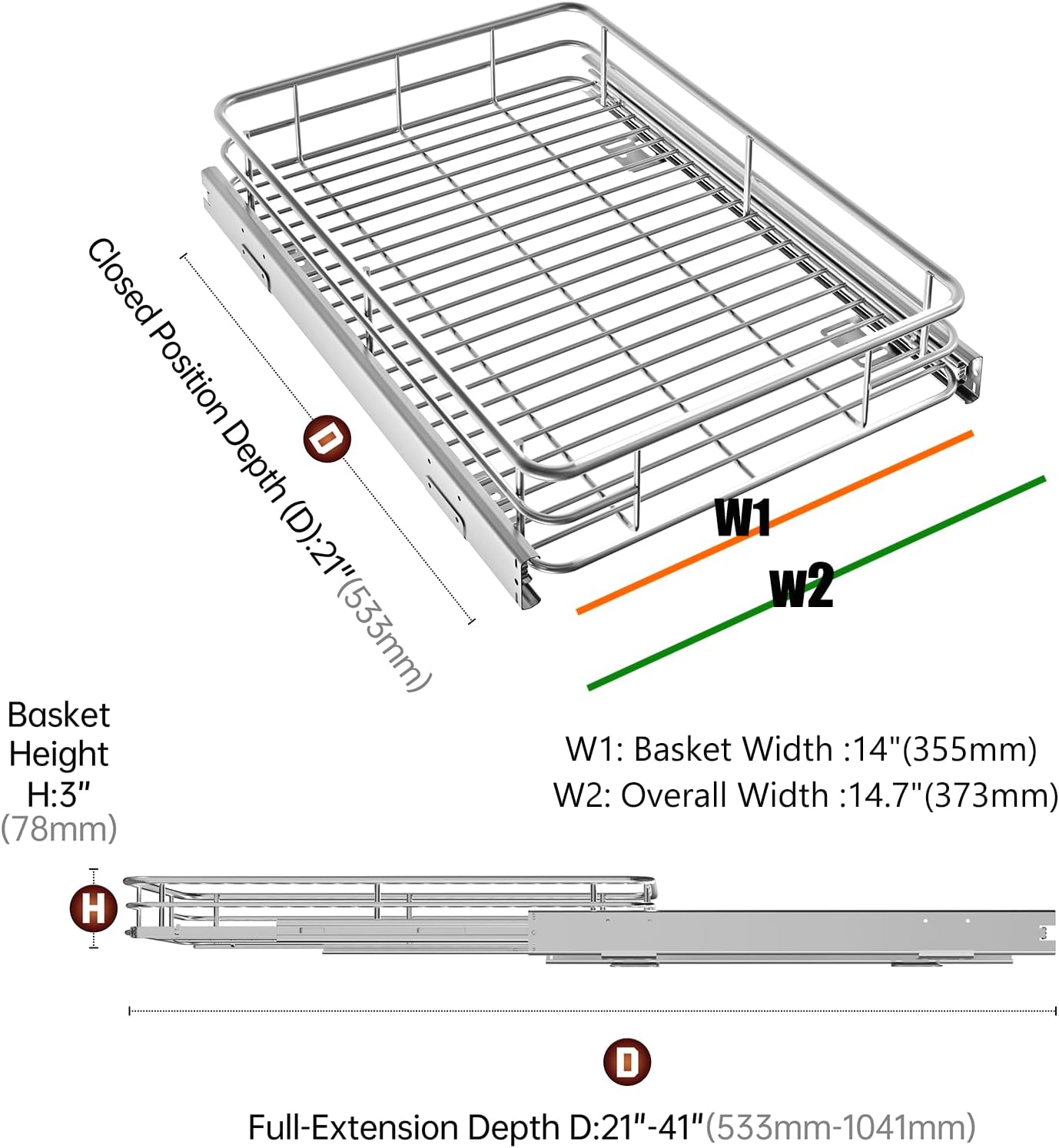 Closed Position Depth (D):21"(533mm)

D

W1

w2

Basket Height H:3" (78mm)

W1: Basket Width :14"(355mm)
W2: Overall Width :14.7"(373mm)

H

D

Full-Extension Depth D:21"-41"(533mm-1041mm)