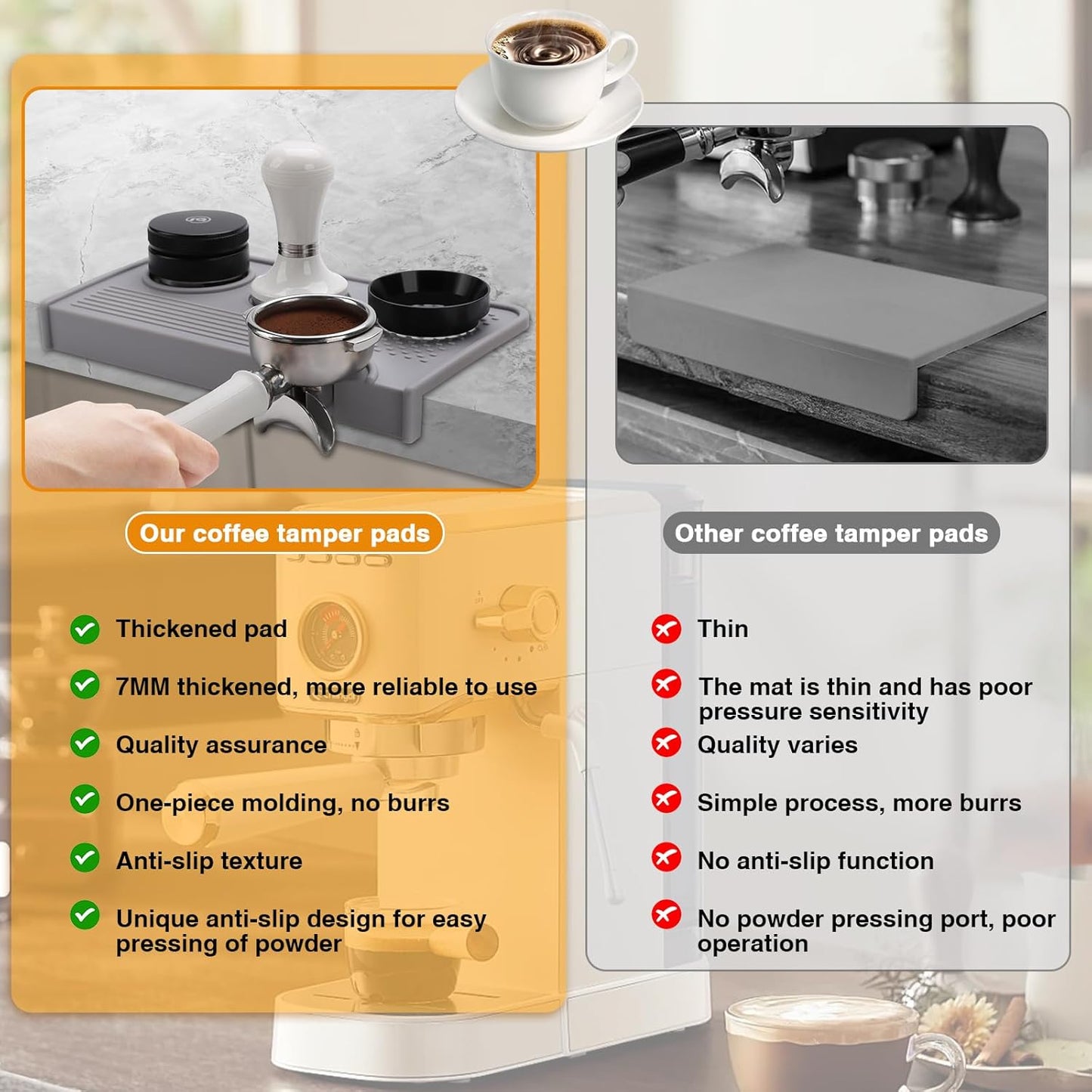 Our coffee tamper pads

Thickened pad

7MM thickened, more reliable to use

Quality assurance

One-piece molding, no burrs

Anti-slip texture

Unique anti-slip design for easy pressing of powder

Other coffee tamper pads

Thin

The mat is thin and has poor pressure sensitivity

Quality varies

Simple process, more burrs

No anti-slip function

No powder pressing port, poor operation