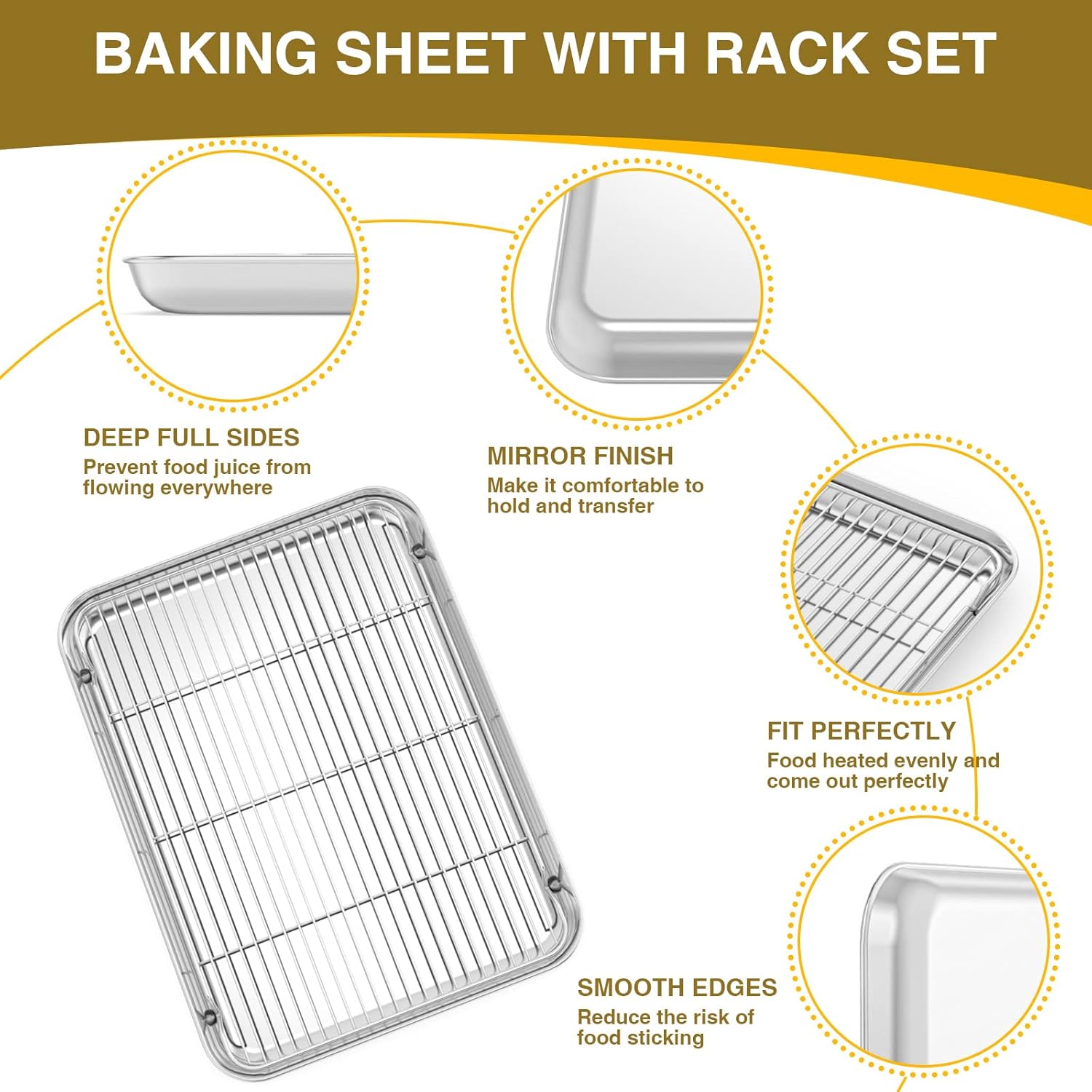 BAKING SHEET WITH RACK SET

DEEP FULL SIDES
Prevent food juice from flowing everywhere

MIRROR FINISH
Make it comfortable to hold and transfer

FIT PERFECTLY
Food heated evenly and come out perfectly

SMOOTH EDGES
Reduce the risk of food sticking