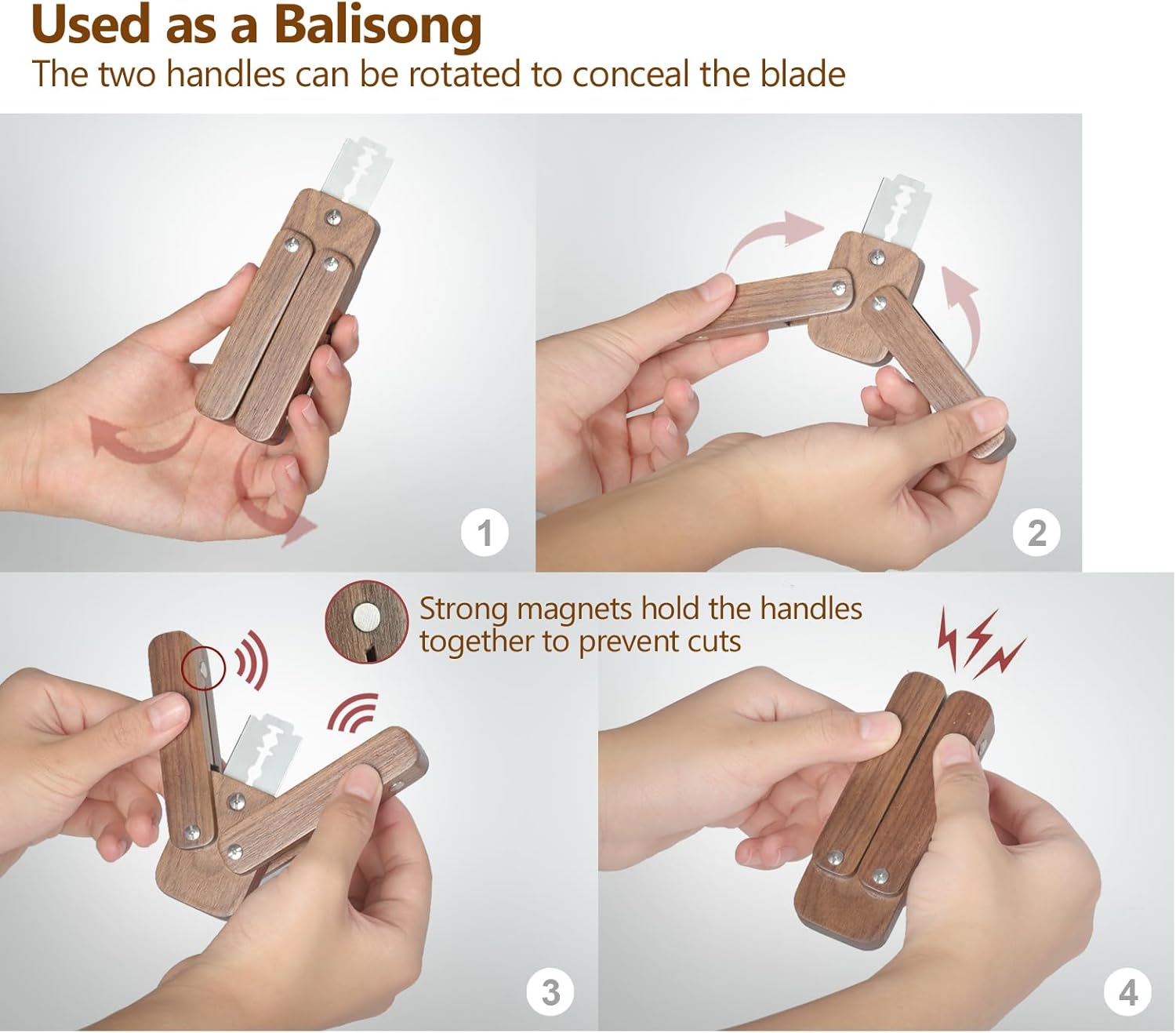 Used as a Balisong
The two handles can be rotated to conceal the blade

1

2

Strong magnets hold the handles together to prevent cuts

3

4