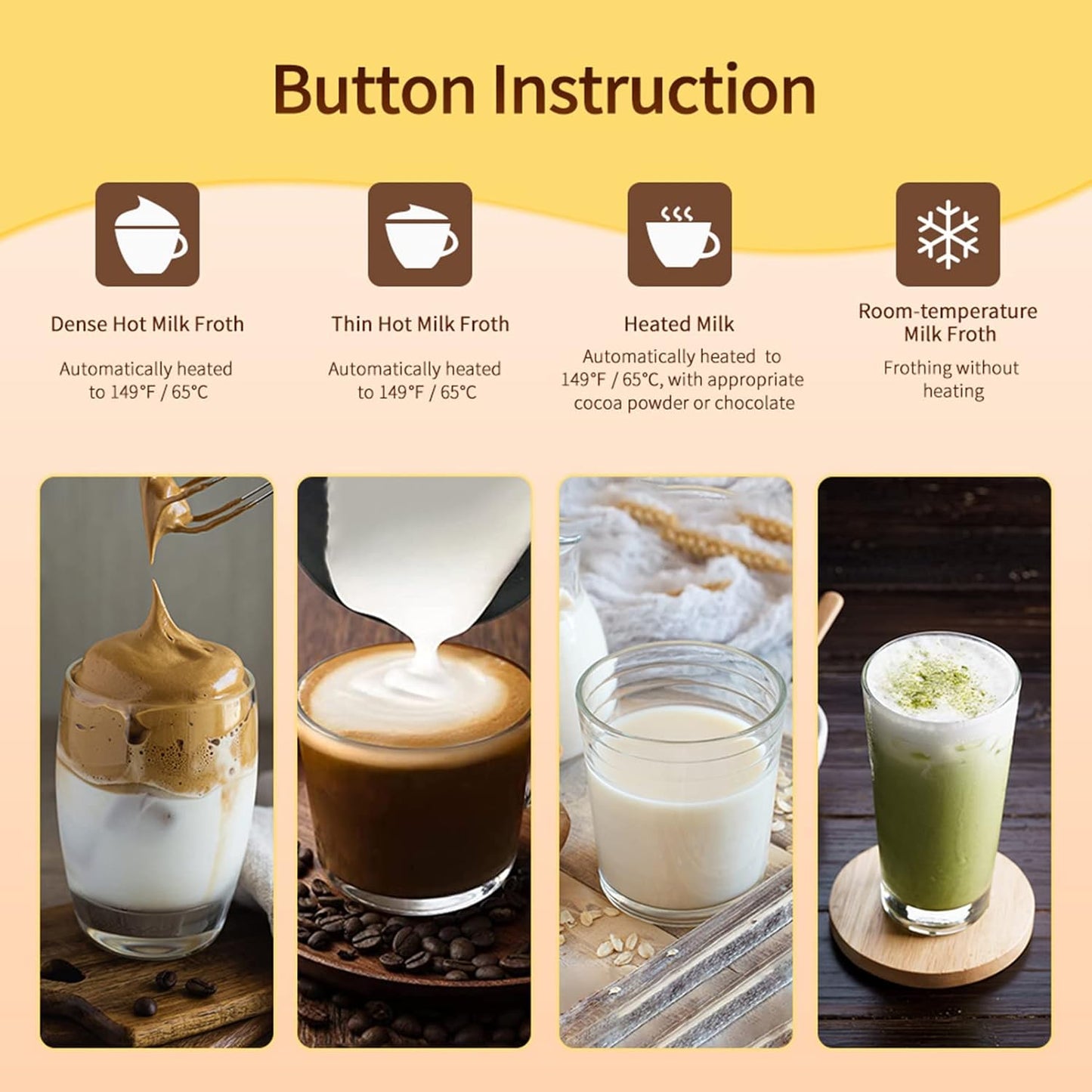 Button Instruction

Dense Hot Milk Froth

Automatically heated to 149°F / 65°C

Thin Hot Milk Froth

Automatically heated to 149°F / 65°C

Heated Milk

Automatically heated to 149°F / 65°C, with appropriate cocoa powder or chocolate

Room-temperature Milk Froth

Frothing without heating