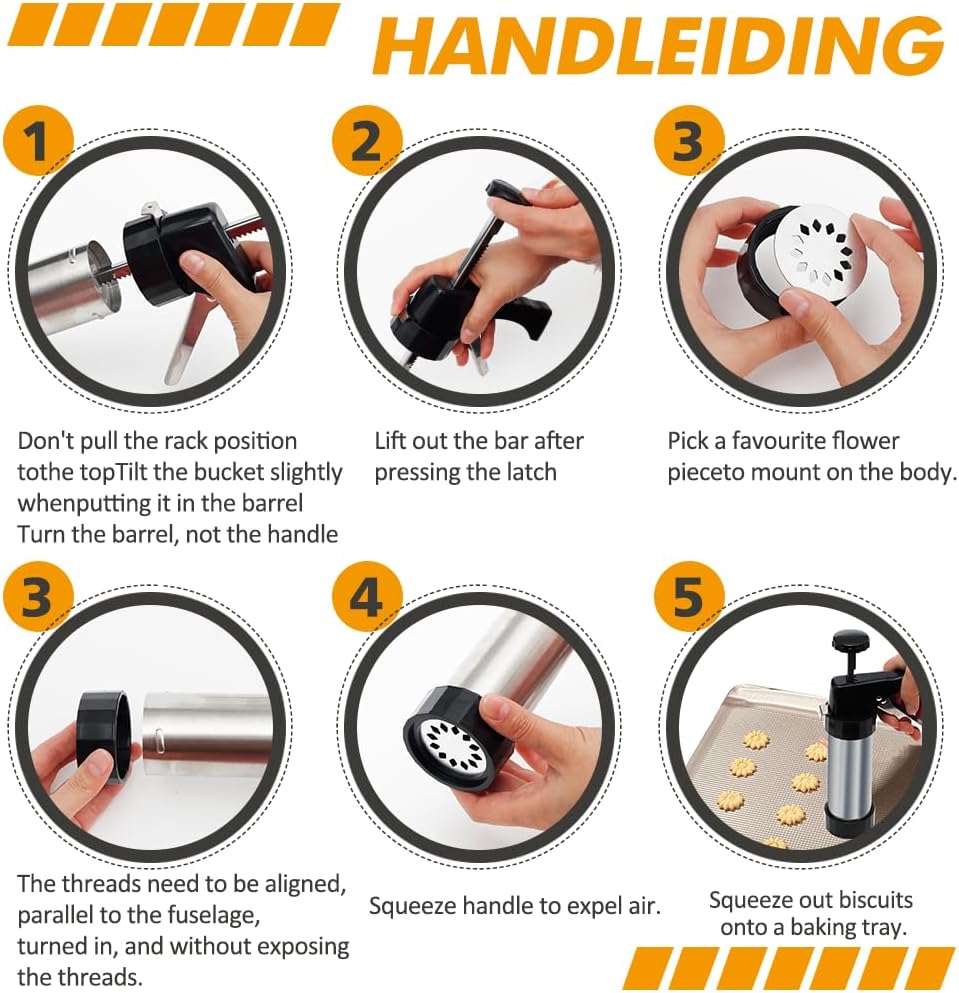 HANDLEIDING

1

Don't pull the rack position tothe topTilt the bucket slightly whenputting it in the barrel Turn the barrel, not the handle

2

Lift out the bar after pressing the latch

3

Pick a favourite flower pieceto mount on the body.

3

The threads need to be aligned, parallel to the fuselage, turned in, and without exposing the threads.

4

Squeeze handle to expel air.

5

Squeeze out biscuits onto a baking tray.