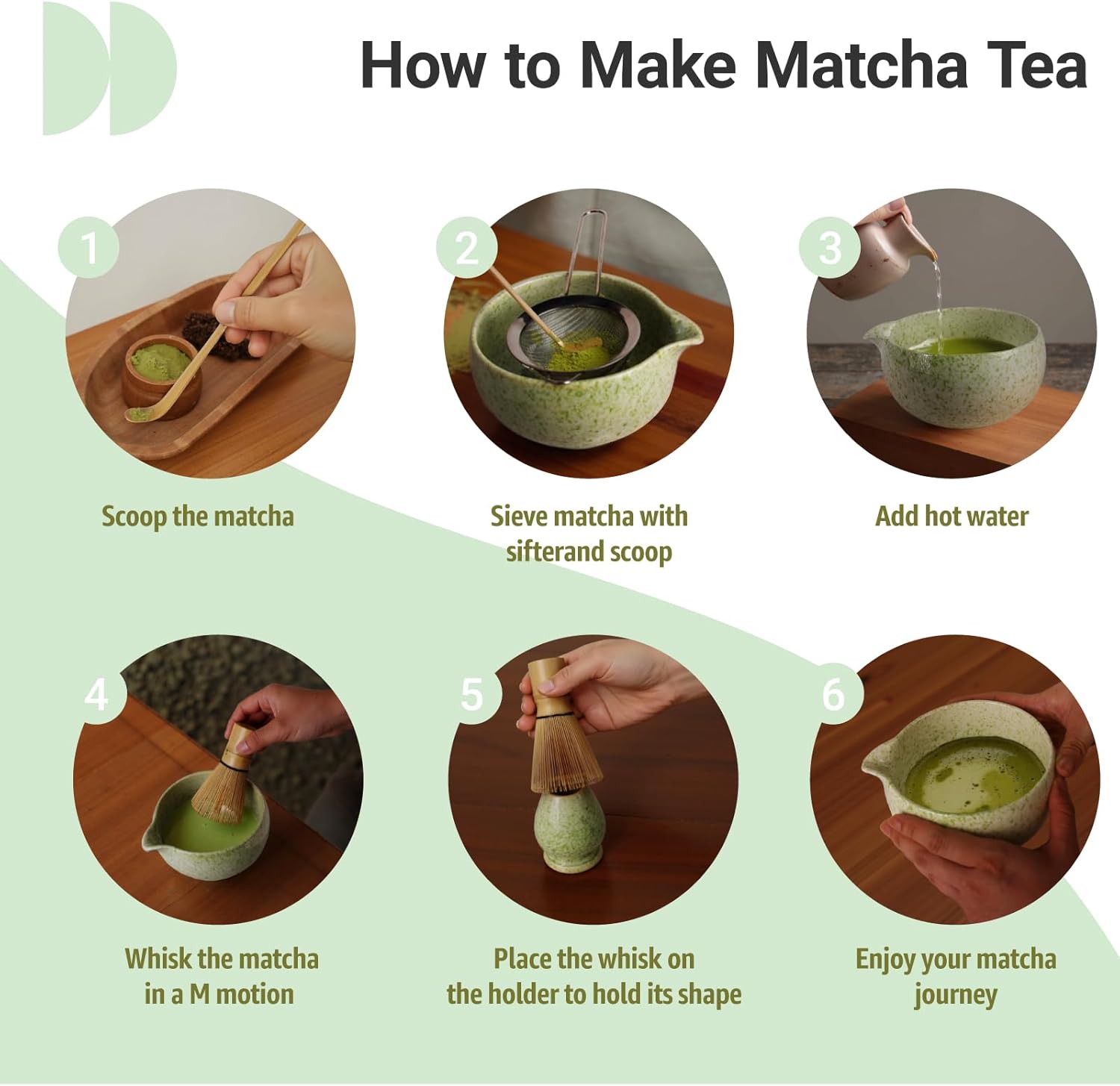 How to Make Matcha Tea

1

Scoop the matcha

2

Sieve matcha with sifterand scoop

3

Add hot water

4

Whisk the matcha in a M motion

5

Place the whisk on the holder to hold its shape

6

Enjoy your matcha journey