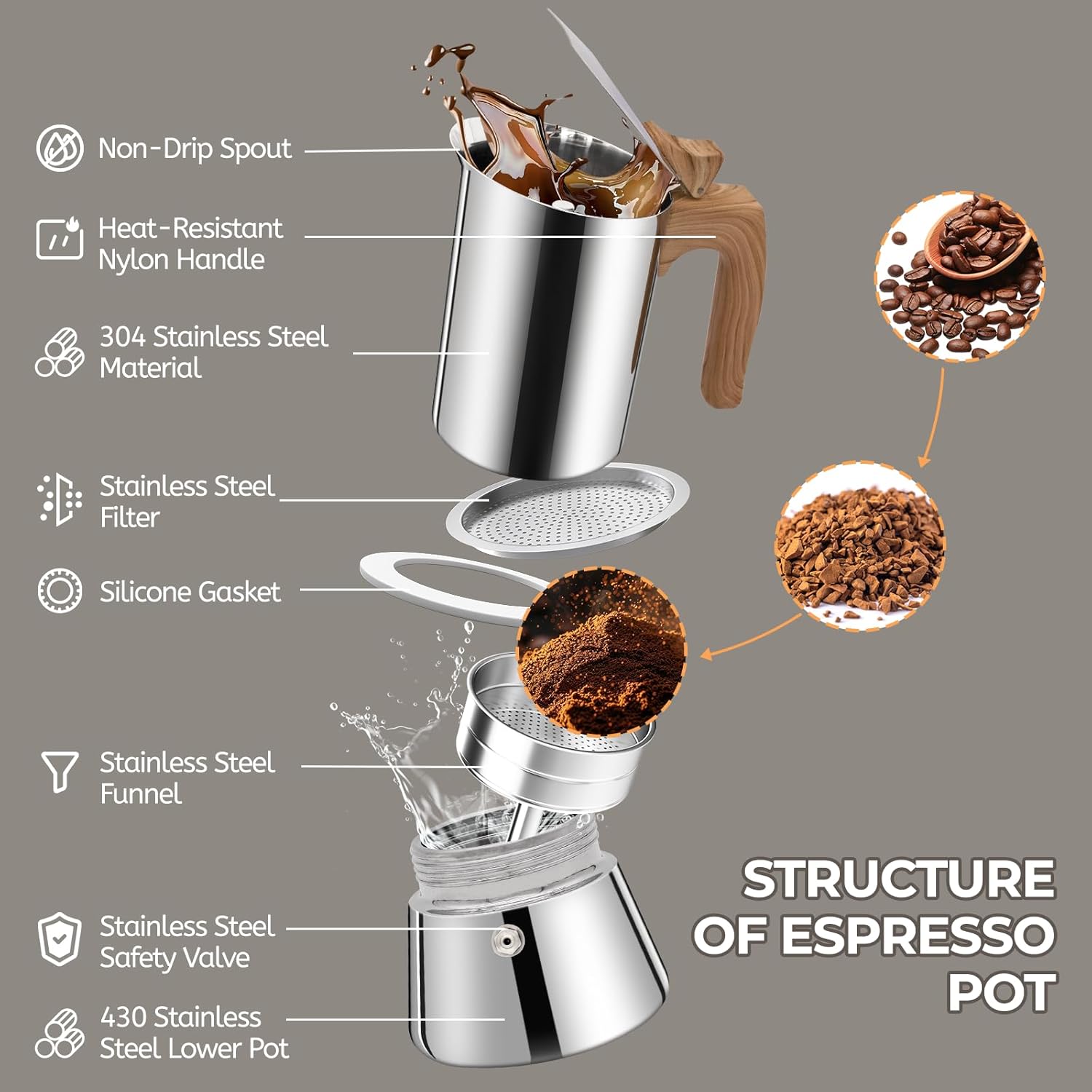 Non-Drip Spout

Heat-Resistant Nylon Handle

304 Stainless Steel Material

Stainless Steel Filter

Silicone Gasket

Stainless Steel Funnel

Stainless Steel Safety Valve

430 Stainless Steel Lower Pot

STRUCTURE OF ESPRESSO POT