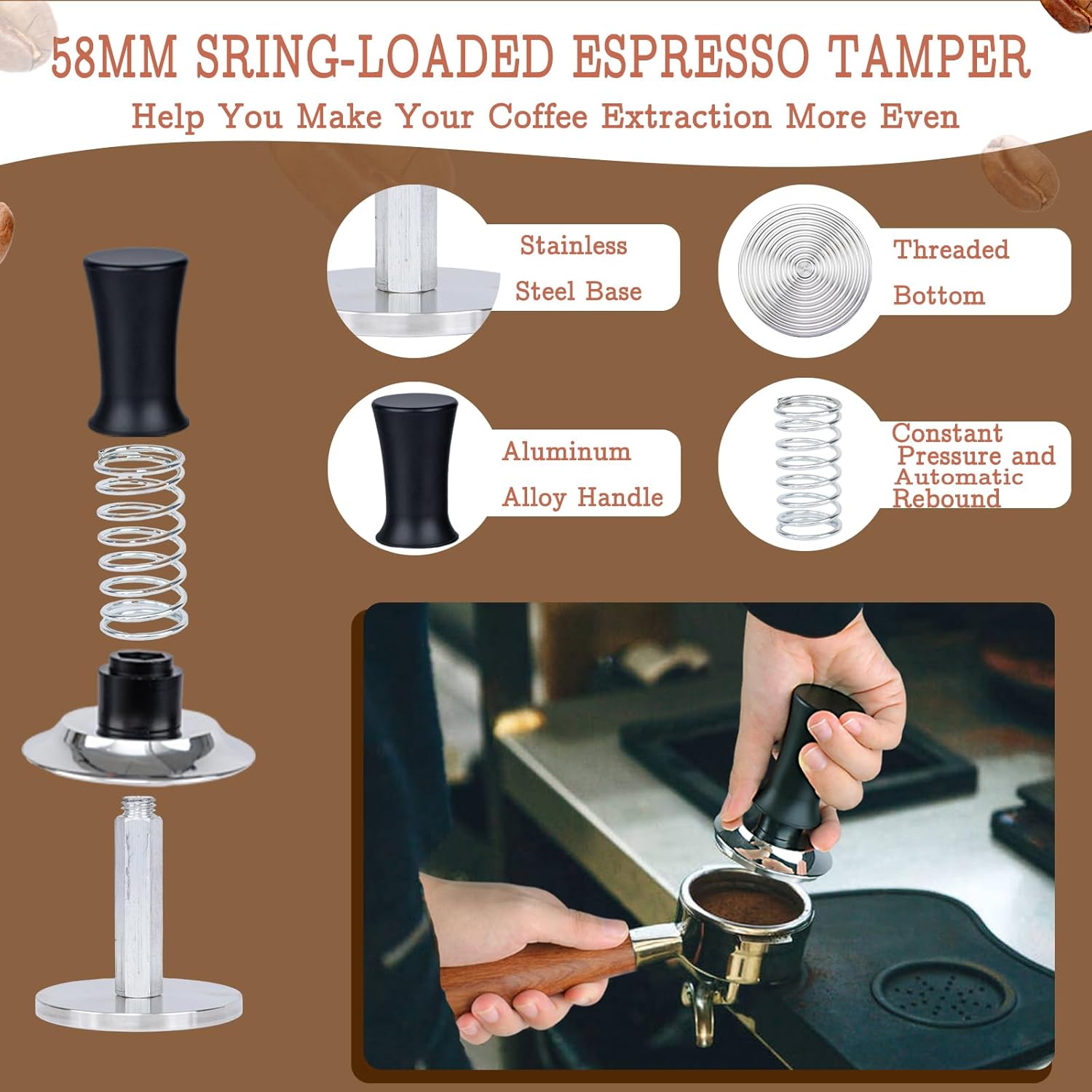 58MM SRING-LOADED ESPRESSO TAMPER

Help You Make Your Coffee Extraction More Even

Stainless Steel Base

Threaded Bottom

Aluminum Alloy Handle

Constant Pressure and Automatic Rebound