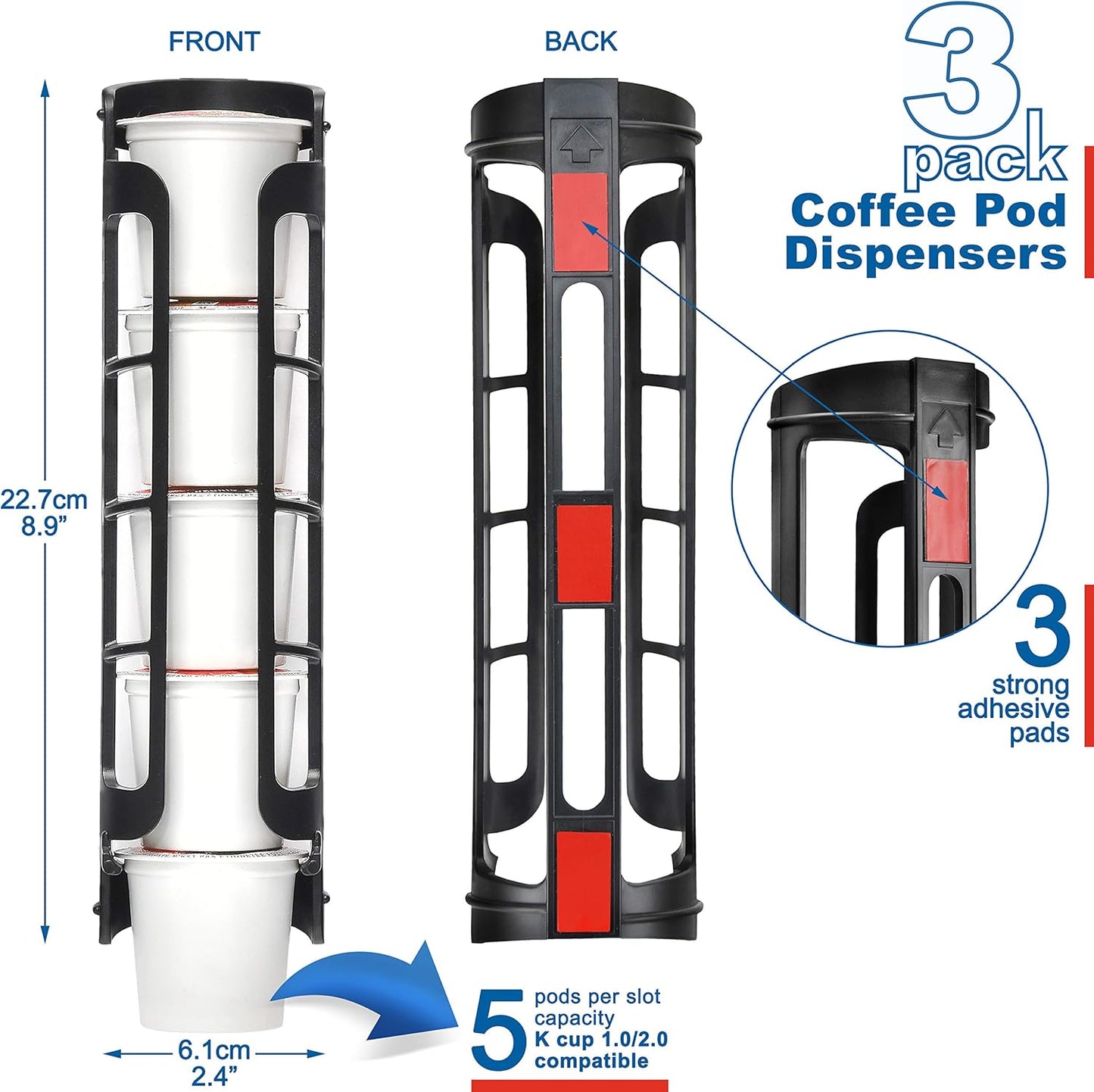 FRONT

BACK

3 pack

Coffee Pod Dispensers

22.7cm
8.9”

3 strong adhesive pads

6.1cm
2.4”

5 pods per slot capacity
K cup 1.0/2.0 compatible