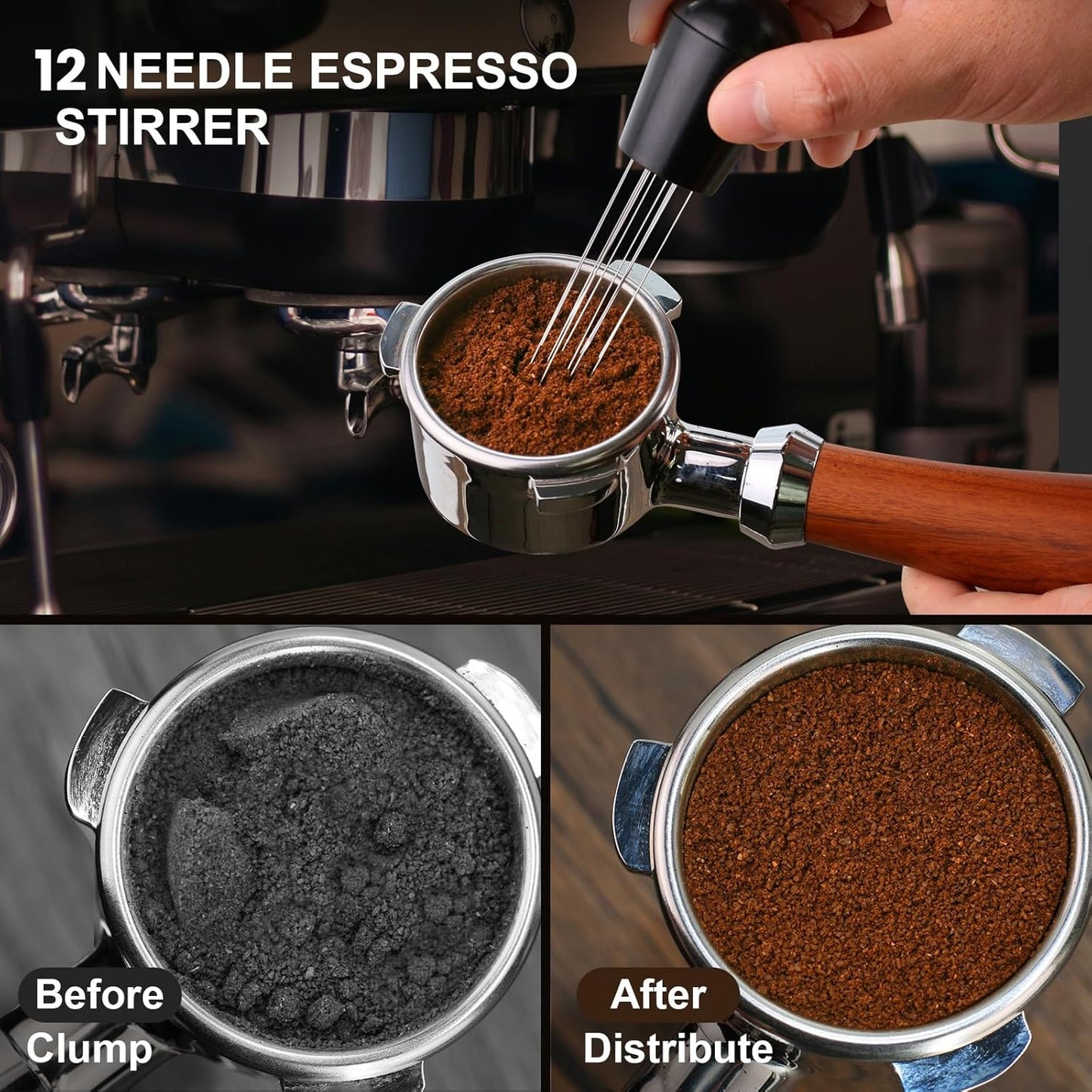 12 NEEDLE ESPRESSO STIRRER

Before
Clump

After
Distribute