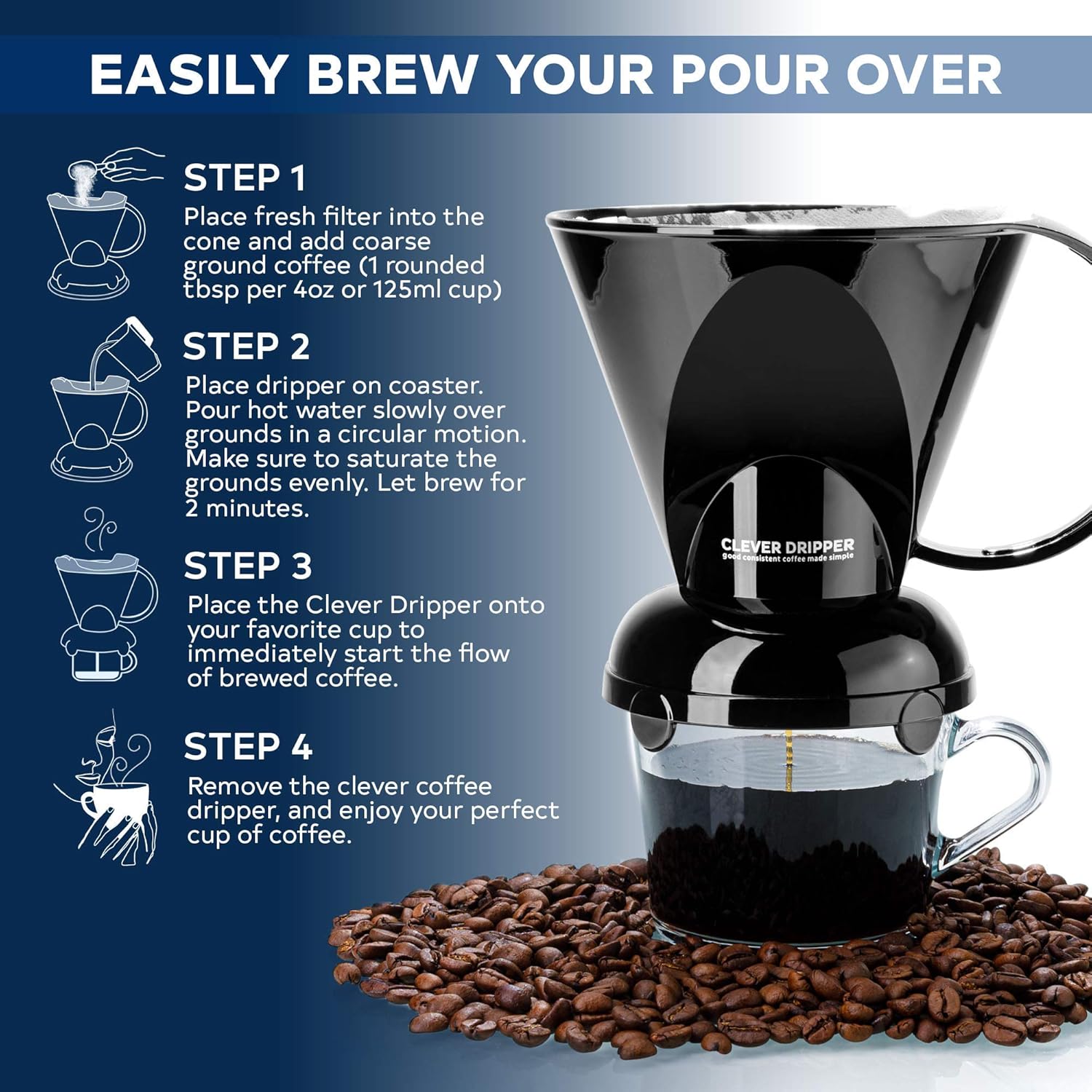 EASILY BREW YOUR POUR OVER

STEP 1
Place fresh filter into the cone and add coarse ground coffee (1 rounded tbsp per 4oz or 125ml cup)

STEP 2
Place dripper on coaster. Pour hot water slowly over grounds in a circular motion. Make sure to saturate the grounds evenly. Let brew for 2 minutes.

STEP 3
Place the Clever Dripper onto your favorite cup to immediately start the flow of brewed coffee.

STEP 4
Remove the clever coffee dripper, and enjoy your perfect cup of coffee.

CLEVER DRIPPER
good consistent coffee made simple