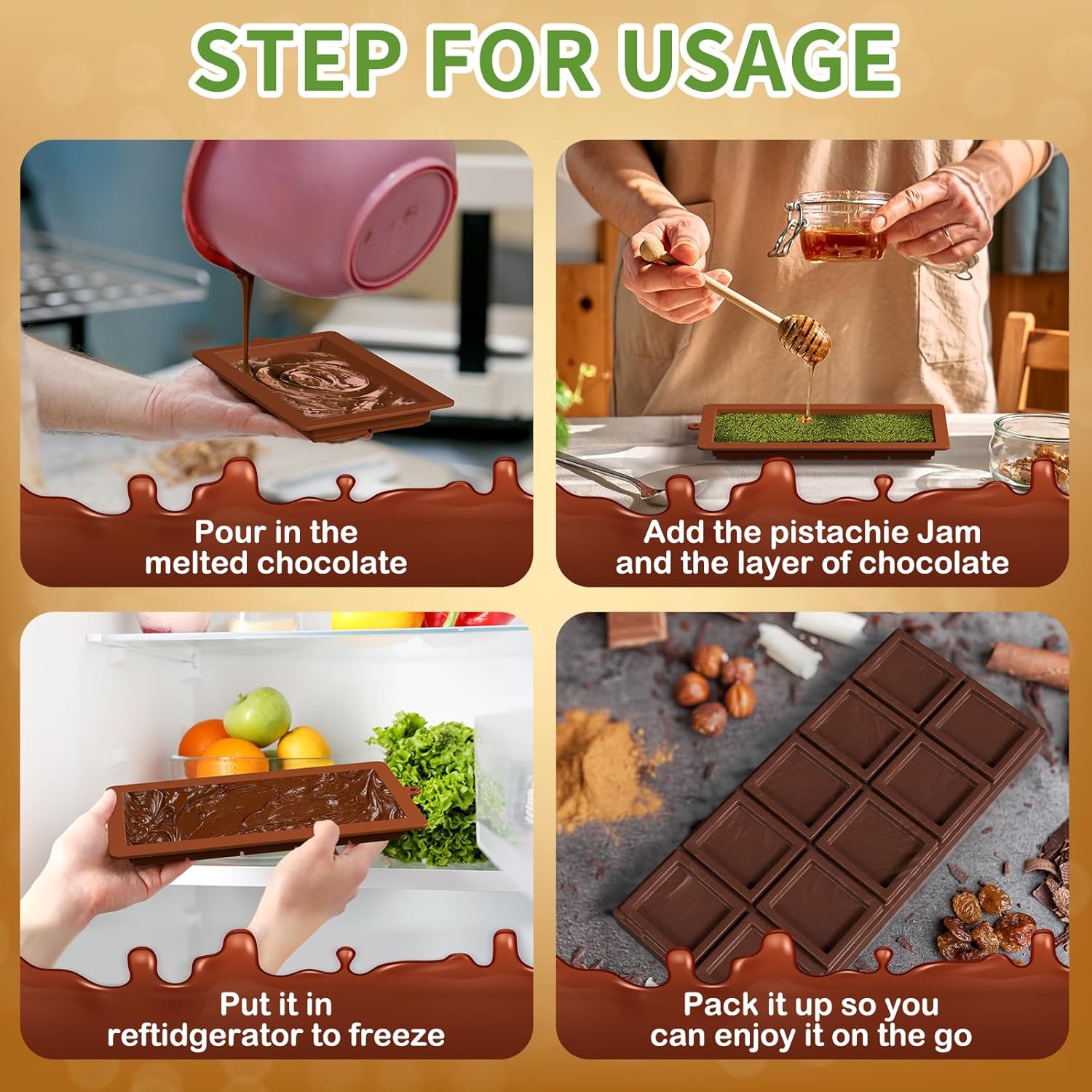 STEP FOR USAGE

Pour in the melted chocolate

Add the pistachie Jam and the layer of chocolate

Put it in reftidgerator to freeze

Pack it up so you can enjoy it on the go