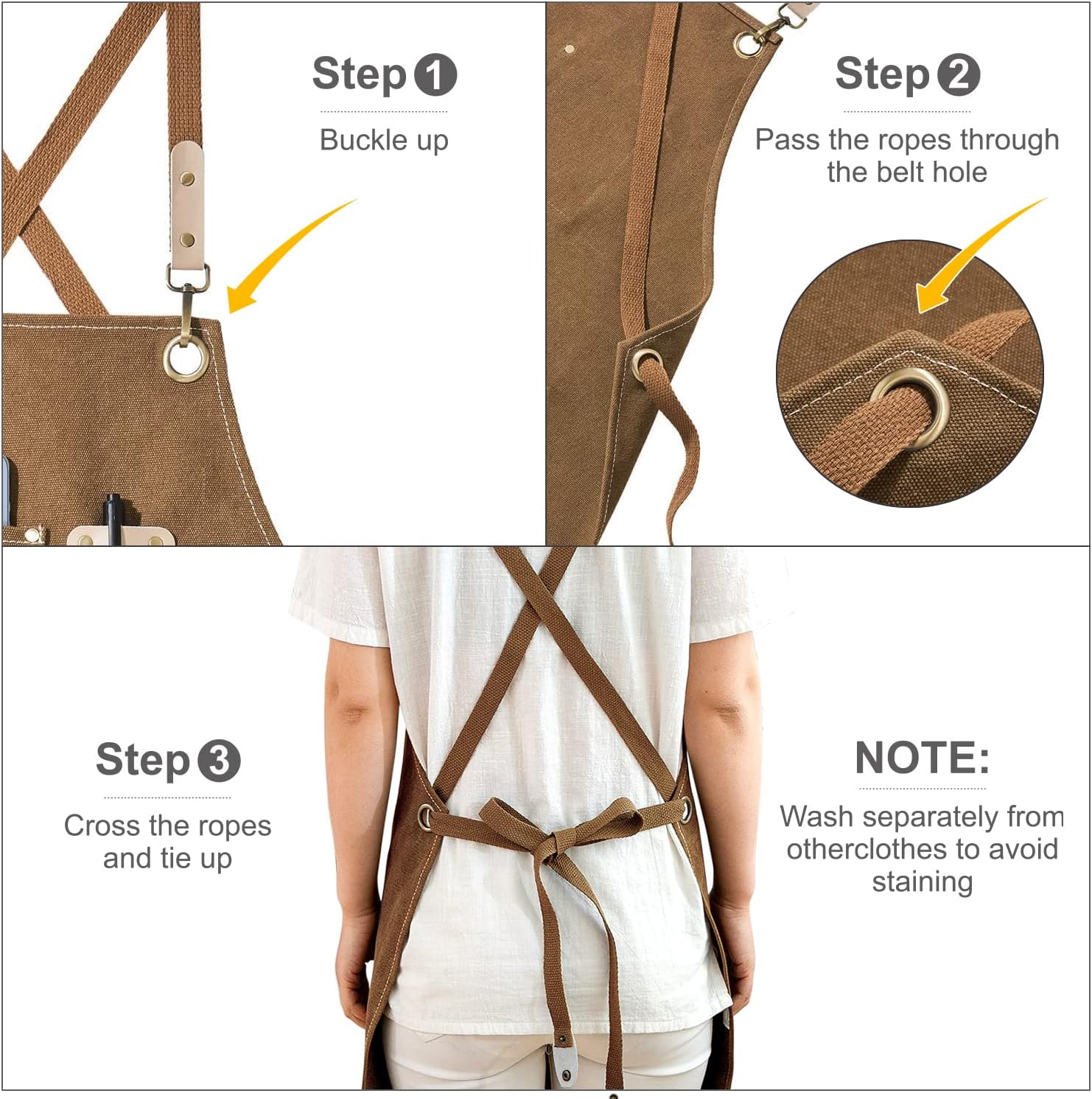 Step 1

Buckle up

Step 2

Pass the ropes through the belt hole

Step 3

Cross the ropes and tie up

NOTE:

Wash separately from otherclothes to avoid staining