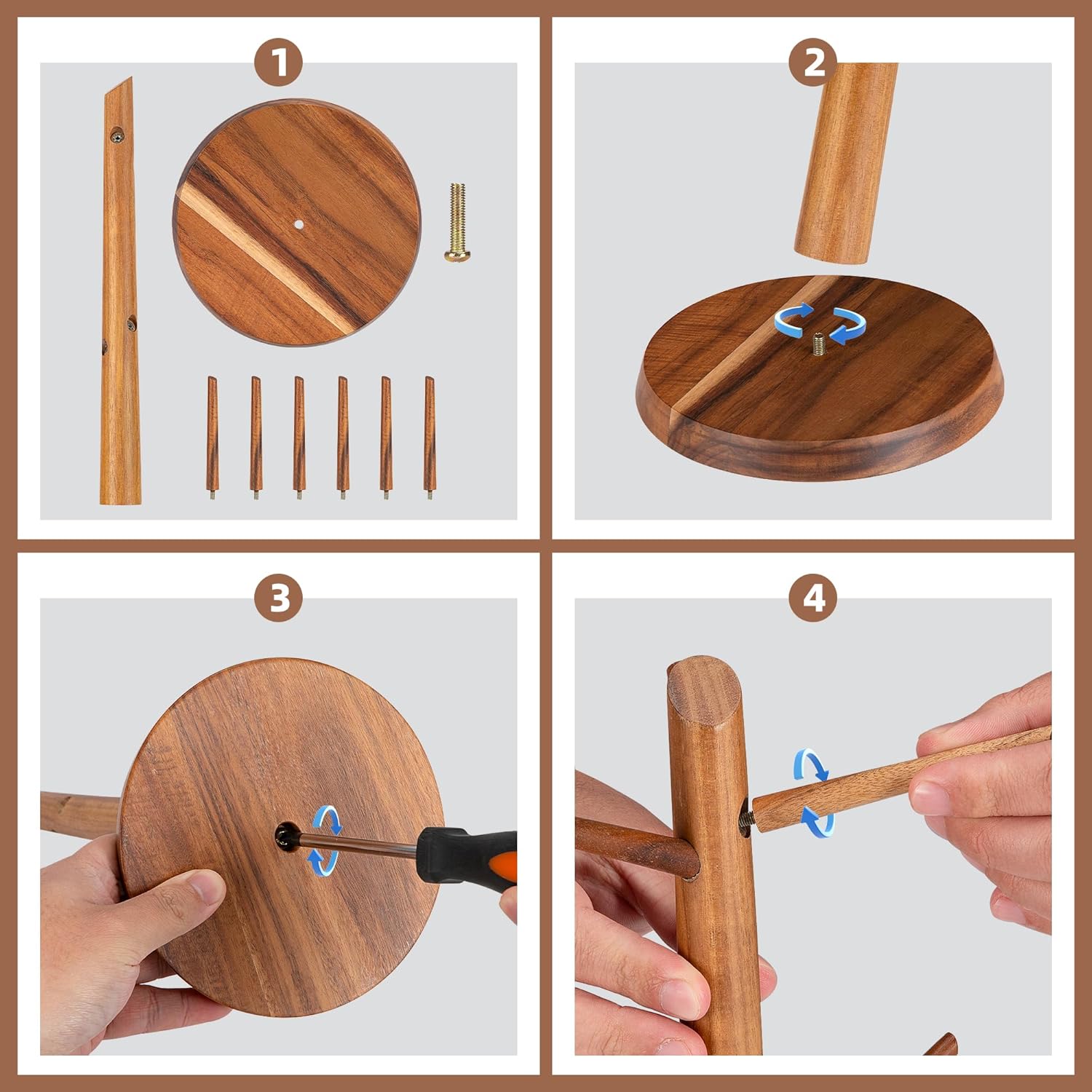 1

2

3

4