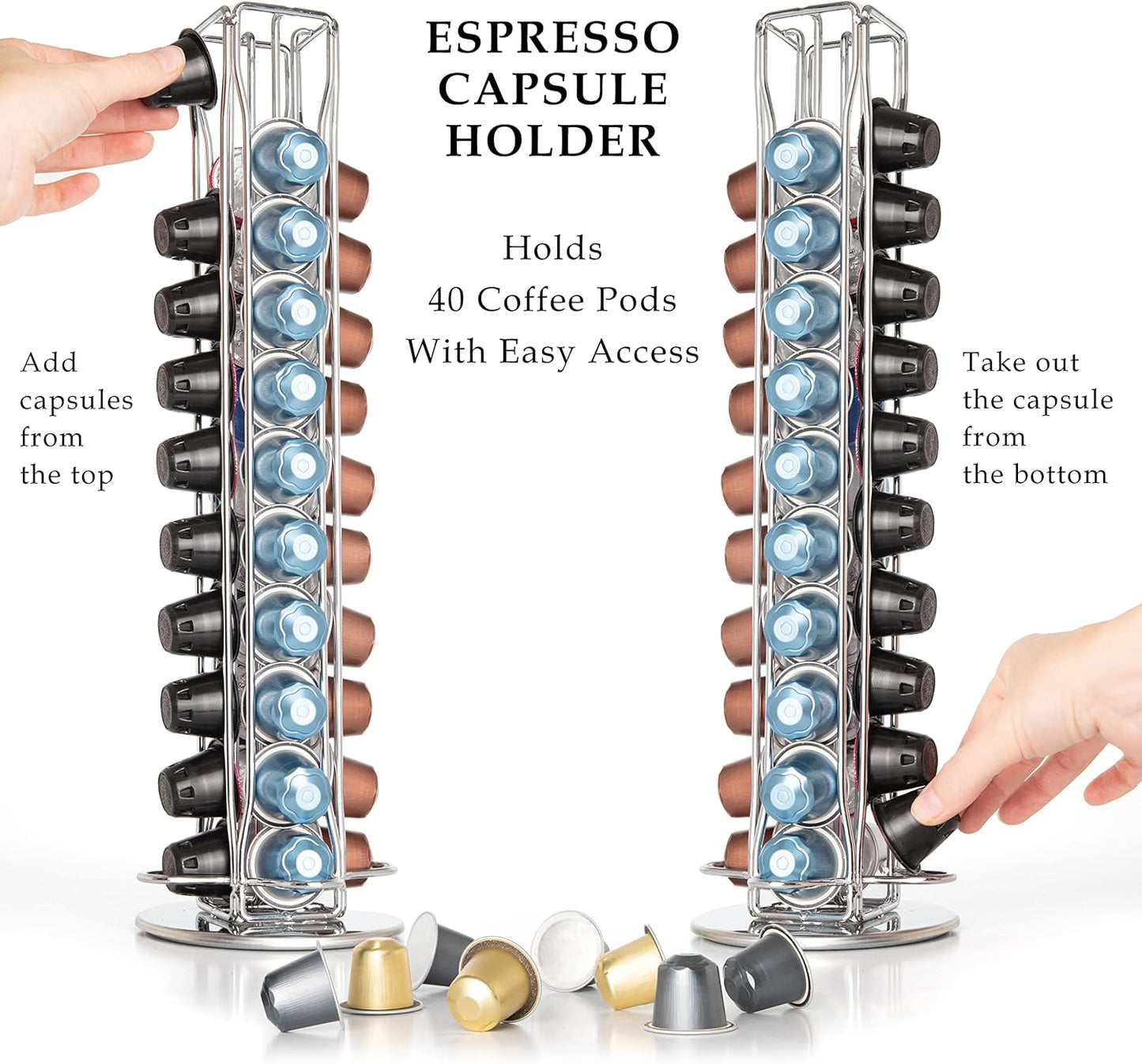 ESPRESSO CAPSULE HOLDER

Holds
40 Coffee Pods
With Easy Access

Add capsules from the top

Take out the capsule from the bottom