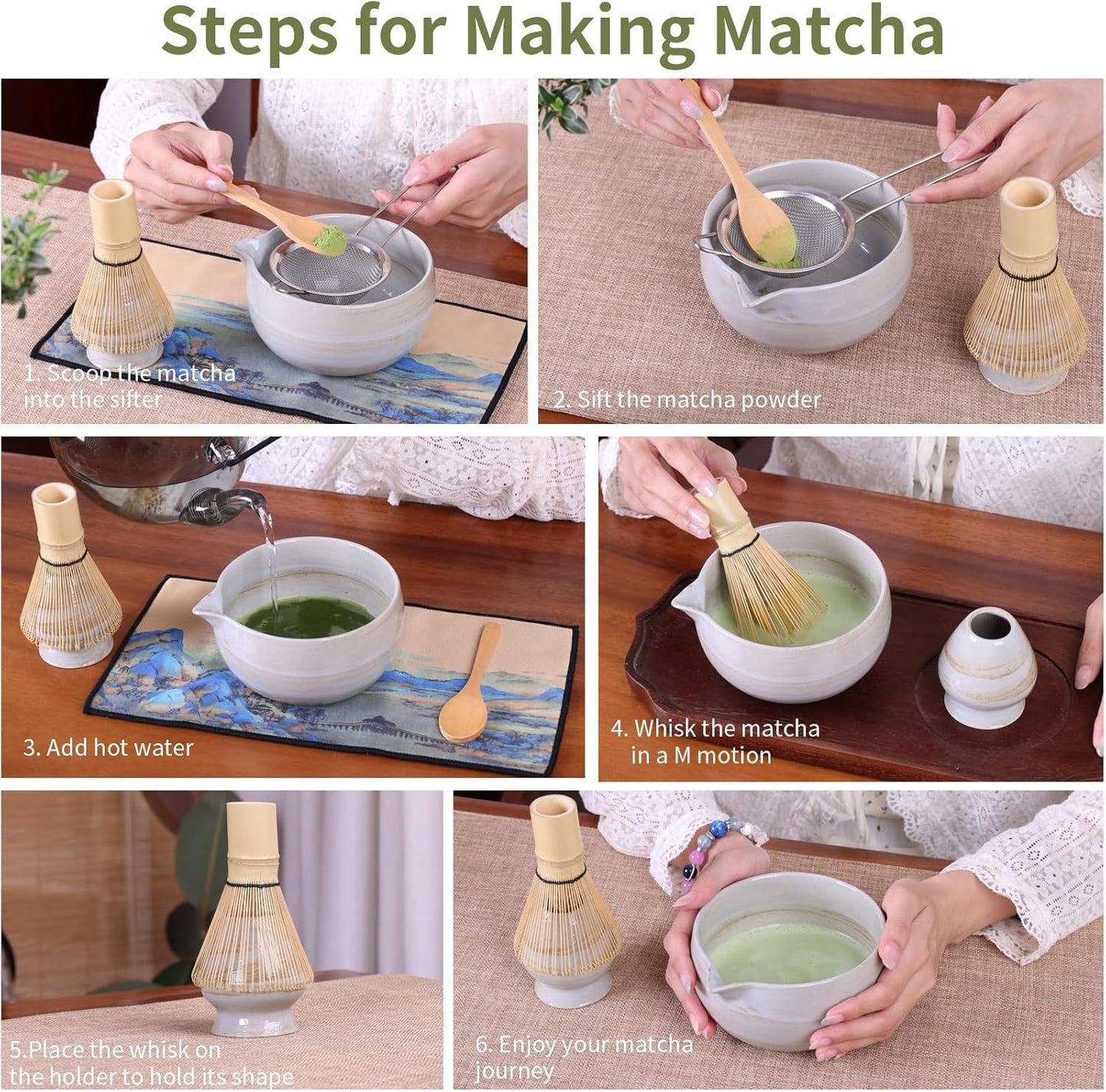 Steps for Making Matcha

1. Scoop the matcha into the sifter

2. Sift the matcha powder

3. Add hot water

4. Whisk the matcha in a M motion

5.Place the whisk on the holder to hold its shape

6. Enjoy your matcha journey