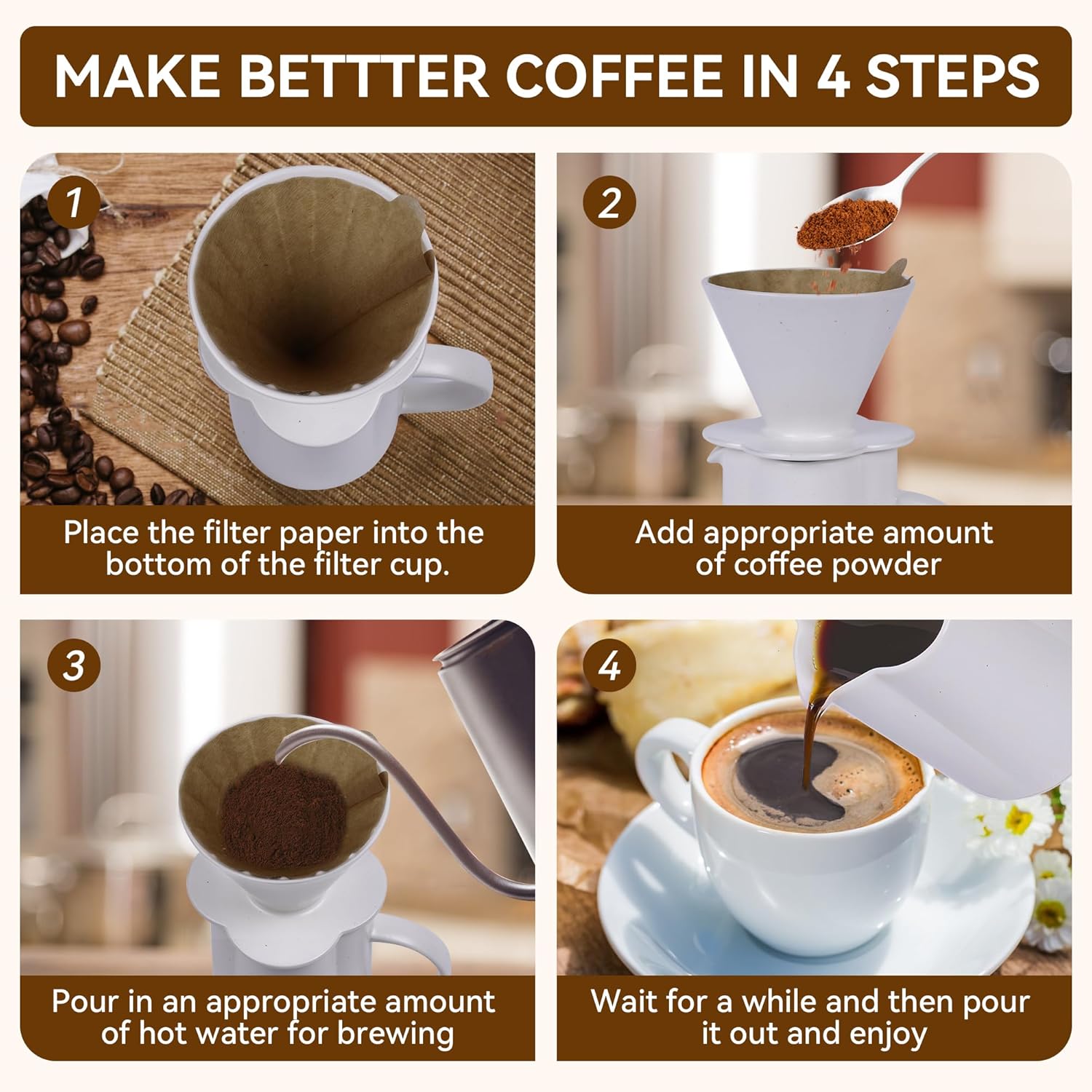 MAKE BETTTER COFFEE IN 4 STEPS

1

Place the filter paper into the bottom of the filter cup.

2

Add appropriate amount of coffee powder

3

Pour in an appropriate amount of hot water for brewing

4

Wait for a while and then pour it out and enjoy