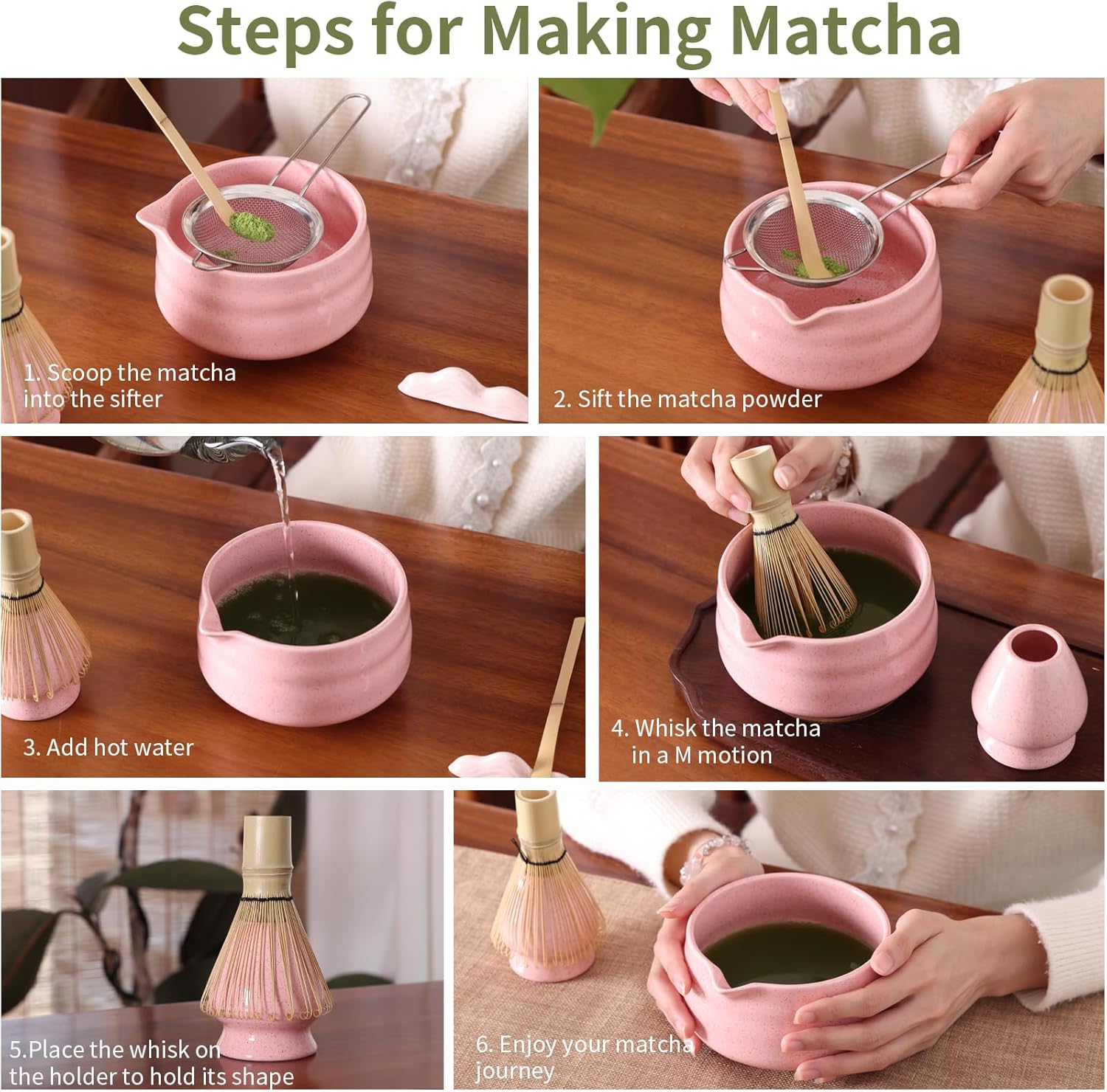 Steps for Making Matcha

1. Scoop the matcha into the sifter

2. Sift the matcha powder

3. Add hot water

4. Whisk the matcha in a M motion

5.Place the whisk on the holder to hold its shape

6. Enjoy your matcha journey