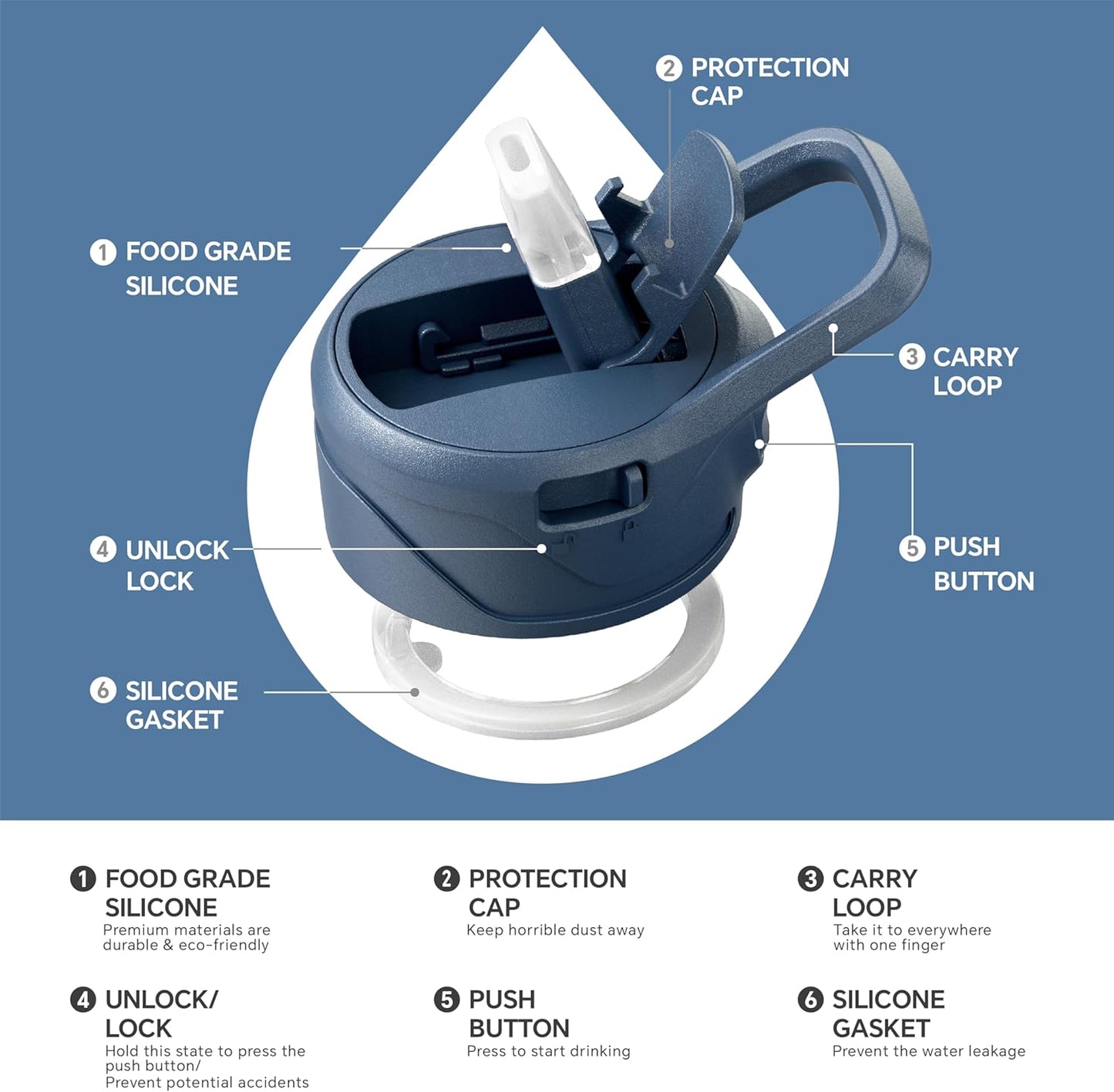 2 PROTECTION CAP

1 FOOD GRADE SILICONE

3 CARRY LOOP

4 UNLOCK LOCK

5 PUSH BUTTON

6 SILICONE GASKET

1 FOOD GRADE SILICONE
Premium materials are durable & eco-friendly

2 PROTECTION CAP
Keep horrible dust away

3 CARRY LOOP
Take it to everywhere with one finger

4 UNLOCK/ LOCK
Hold this state to press the push button/ Prevent potential accidents

5 PUSH BUTTON
Press to start drinking

6 SILICONE GASKET
Prevent the water leakage