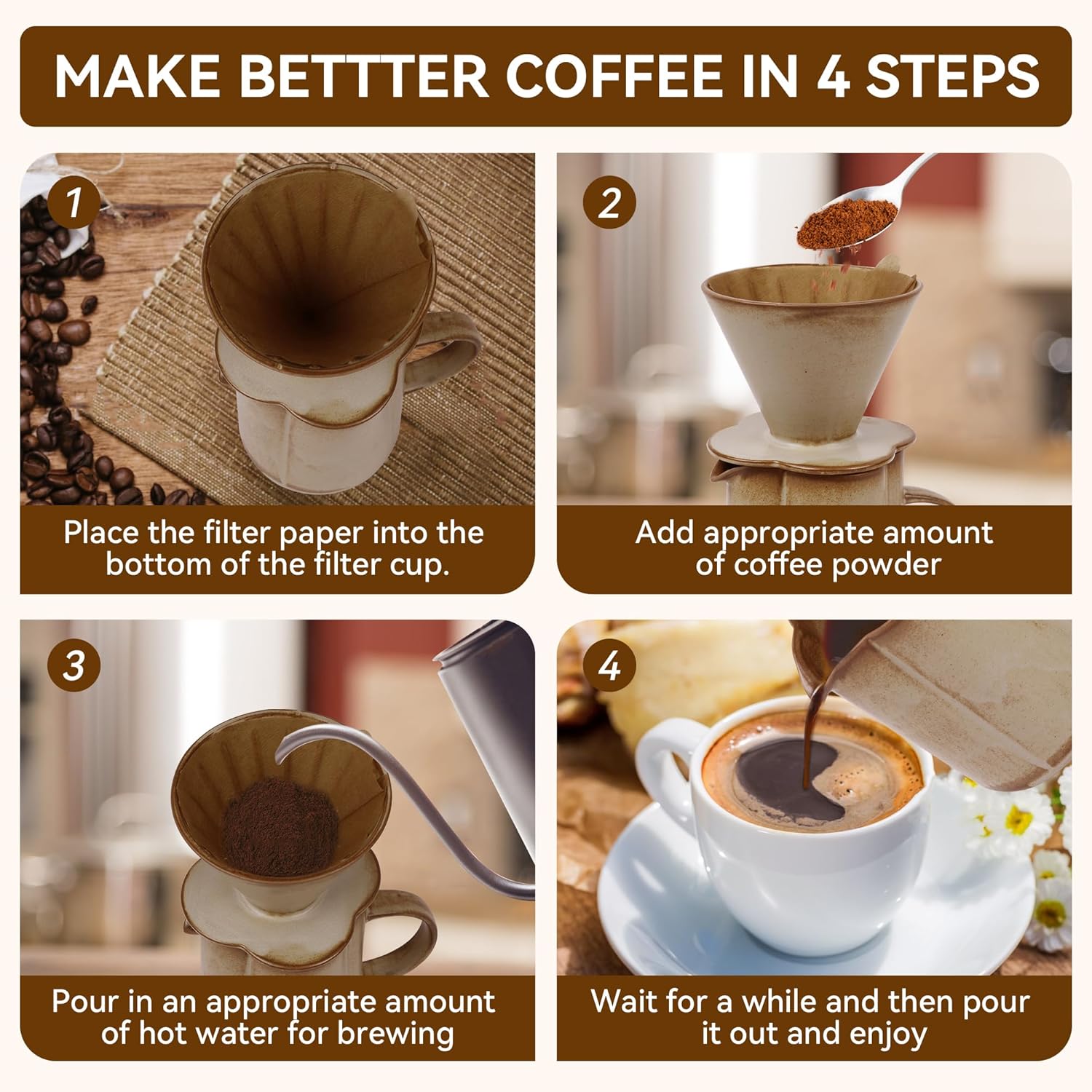 MAKE BETTTER COFFEE IN 4 STEPS

1

Place the filter paper into the bottom of the filter cup.

2

Add appropriate amount of coffee powder

3

Pour in an appropriate amount of hot water for brewing

4

Wait for a while and then pour it out and enjoy