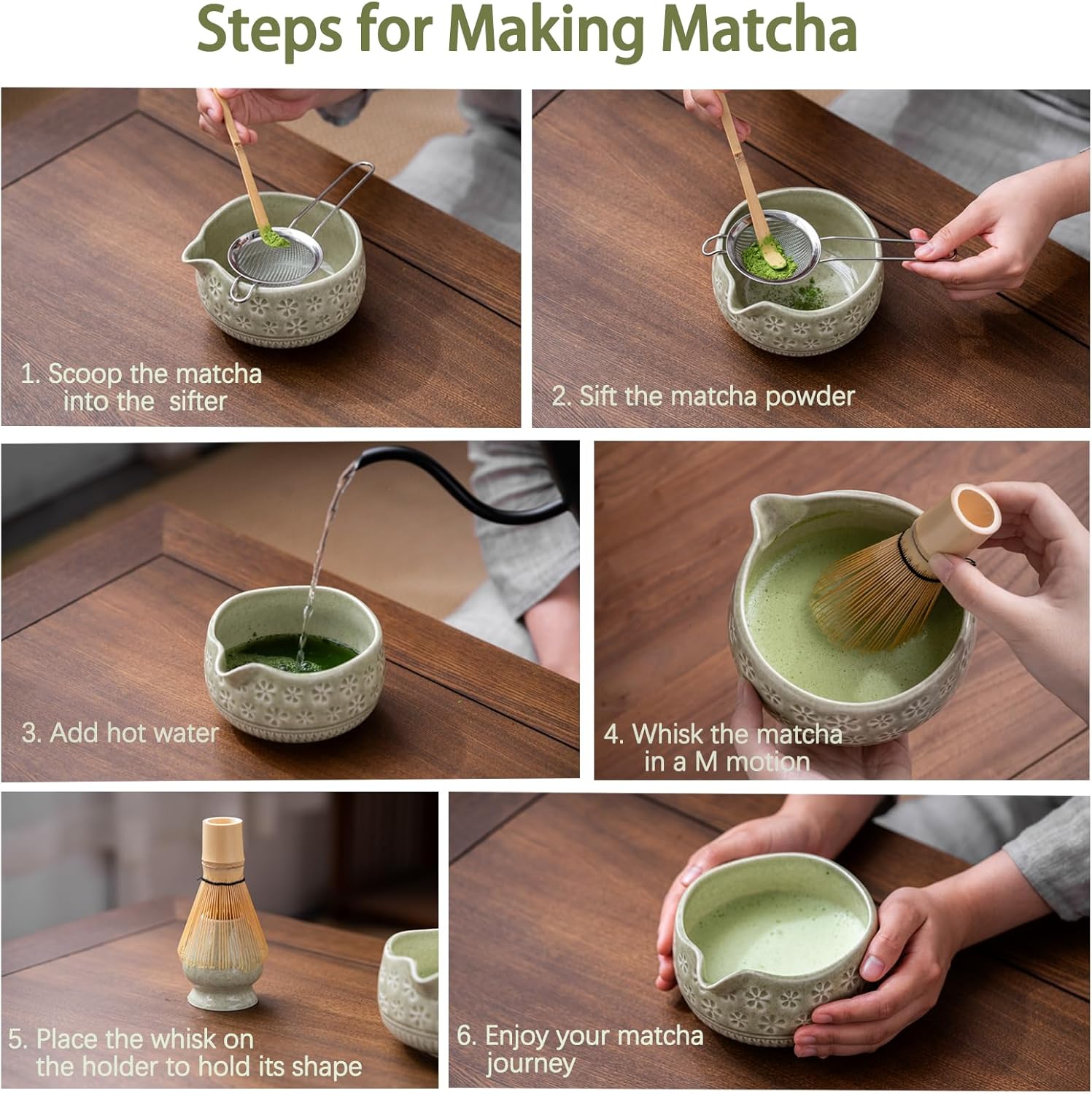 Steps for Making Matcha

1. Scoop the matcha into the sifter

2. Sift the matcha powder

3. Add hot water

4. Whisk the matcha in a M motion

5. Place the whisk on the holder to hold its shape

6. Enjoy your matcha journey