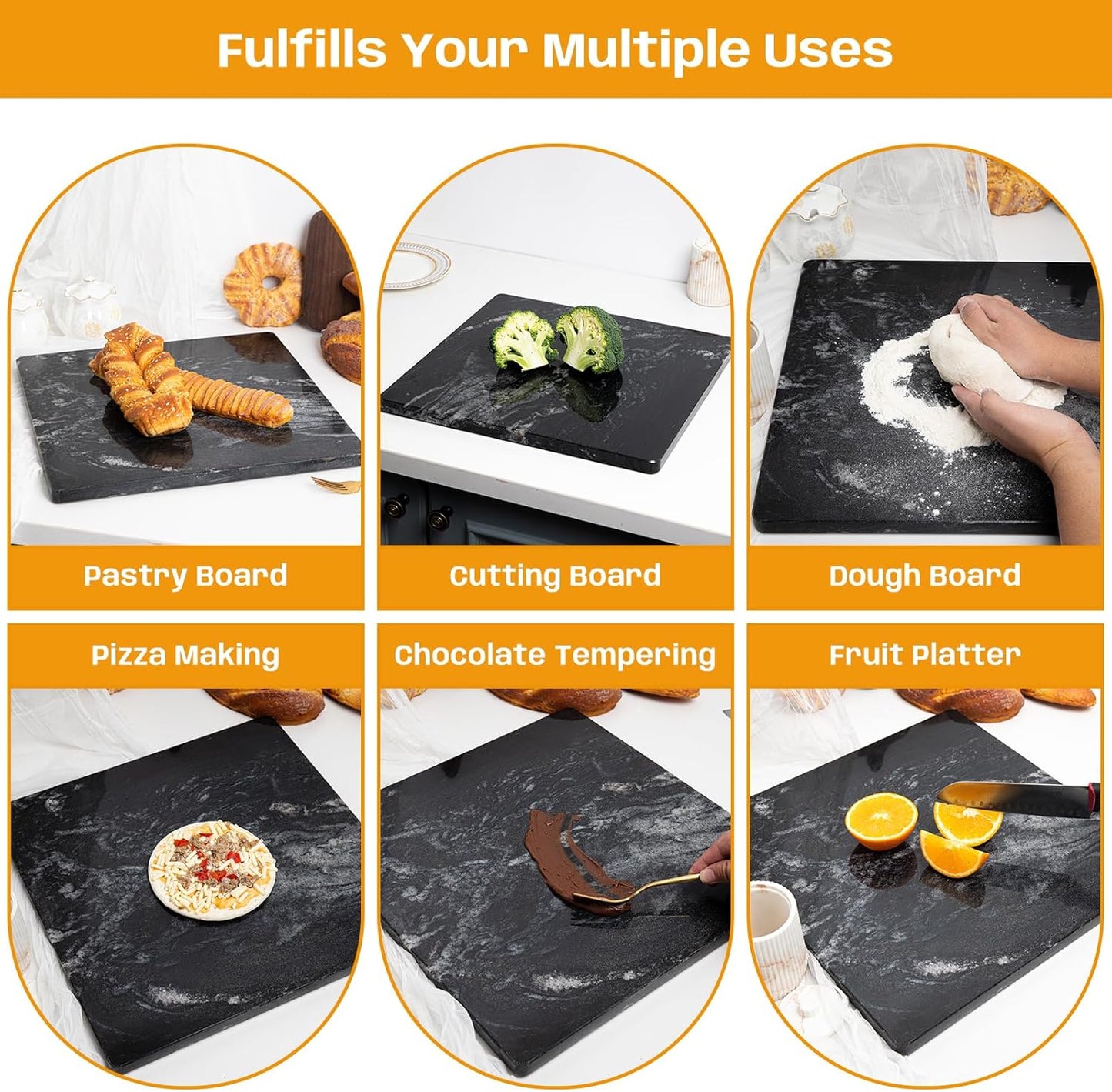 Fulfills Your Multiple Uses

Pastry Board

Cutting Board

Dough Board

Pizza Making

Chocolate Tempering

Fruit Platter