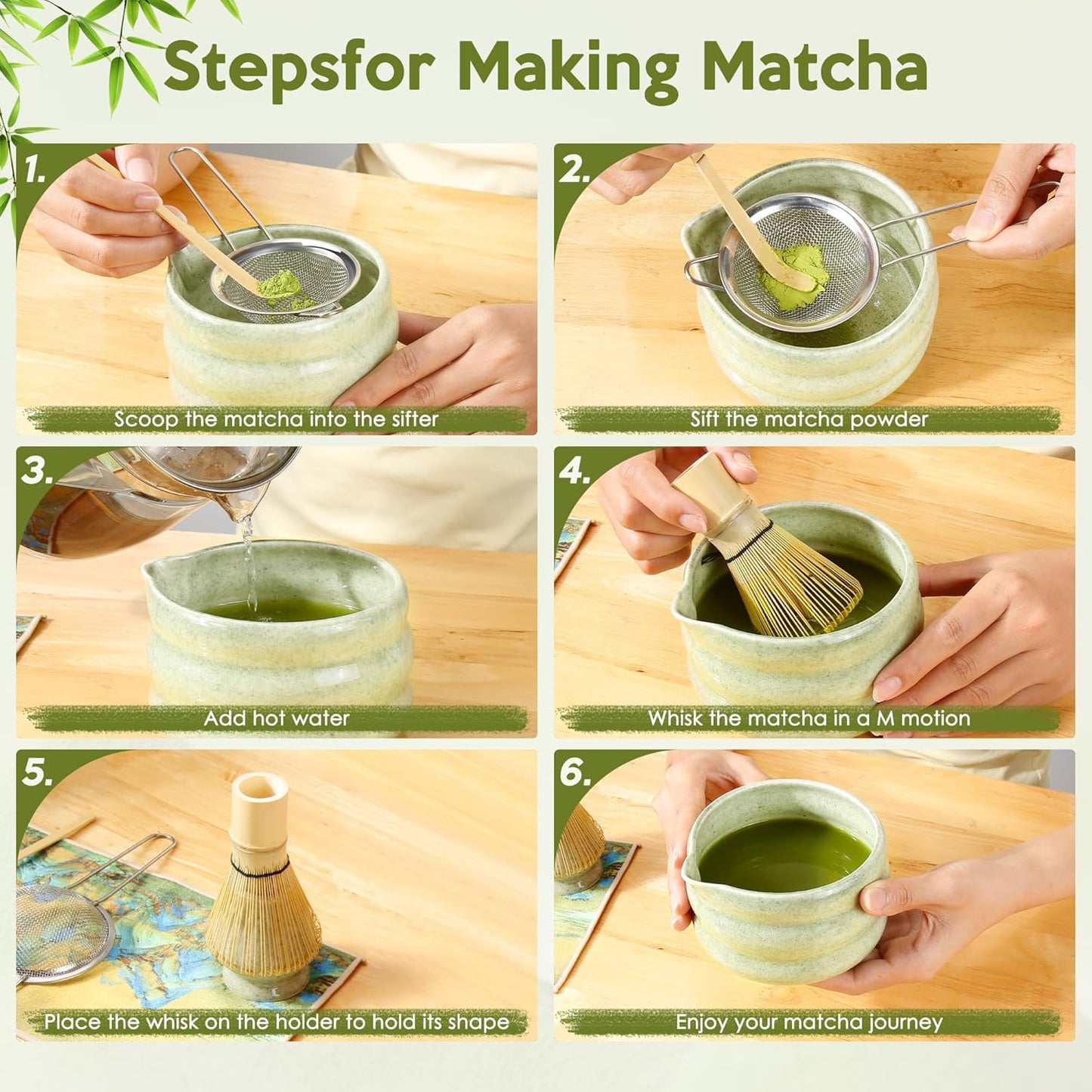 Stepsfor Making Matcha

1.
Scoop the matcha into the sifter

2.
Sift the matcha powder

3.
Add hot water

4.
Whisk the matcha in a M motion

5.
Place the whisk on the holder to hold its shape

6.
Enjoy your matcha journey