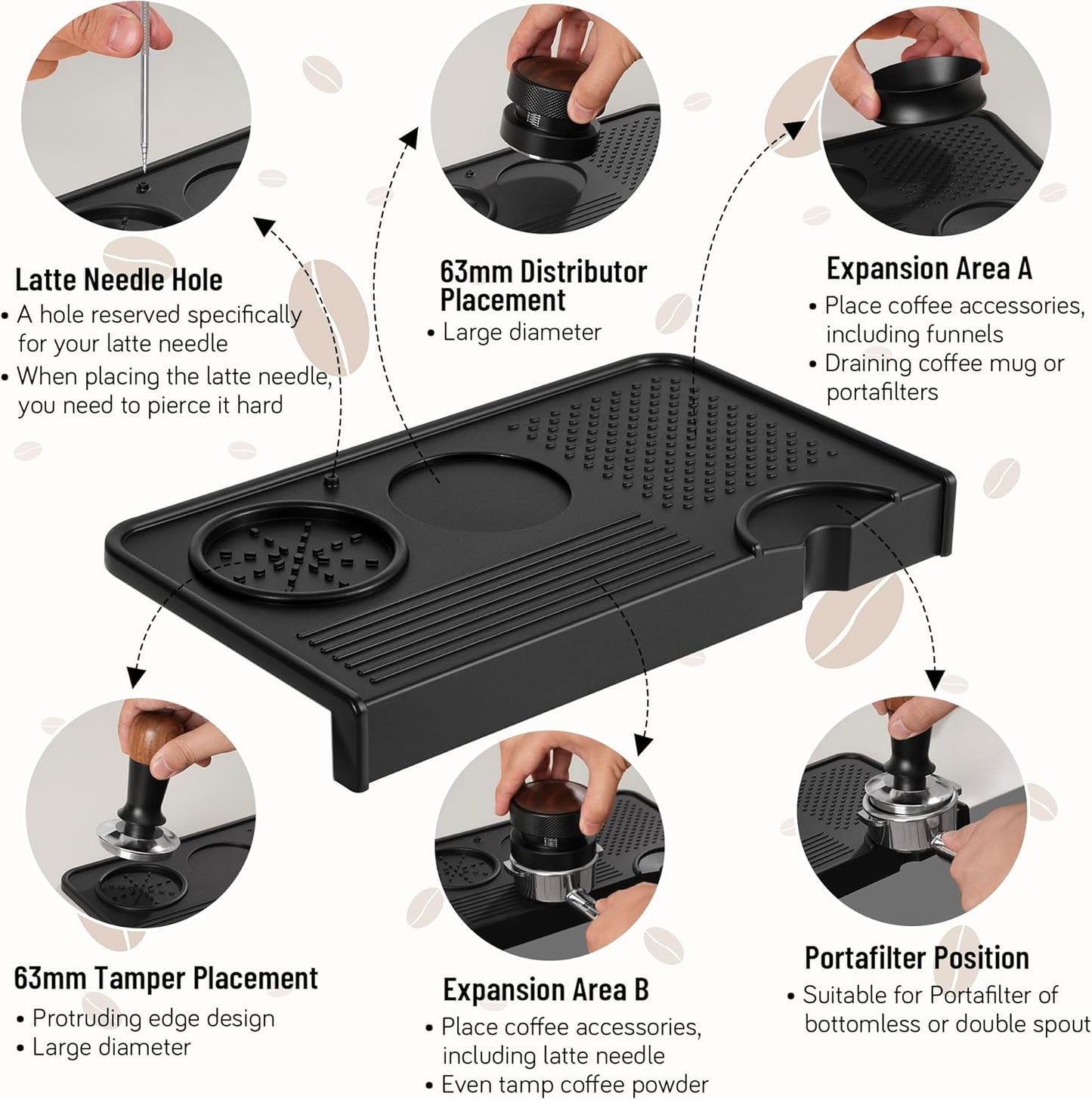 Latte Needle Hole
• A hole reserved specifically for your latte needle
• When placing the latte needle, you need to pierce it hard

63mm Distributor Placement
• Large diameter

Expansion Area A
• Place coffee accessories, including funnels
• Draining coffee mug or portafilters

63mm Tamper Placement
• Protruding edge design
• Large diameter

Expansion Area B
• Place coffee accessories, including latte needle
• Even tamp coffee powder

Portafilter Position
• Suitable for Portafilter of bottomless or double spout