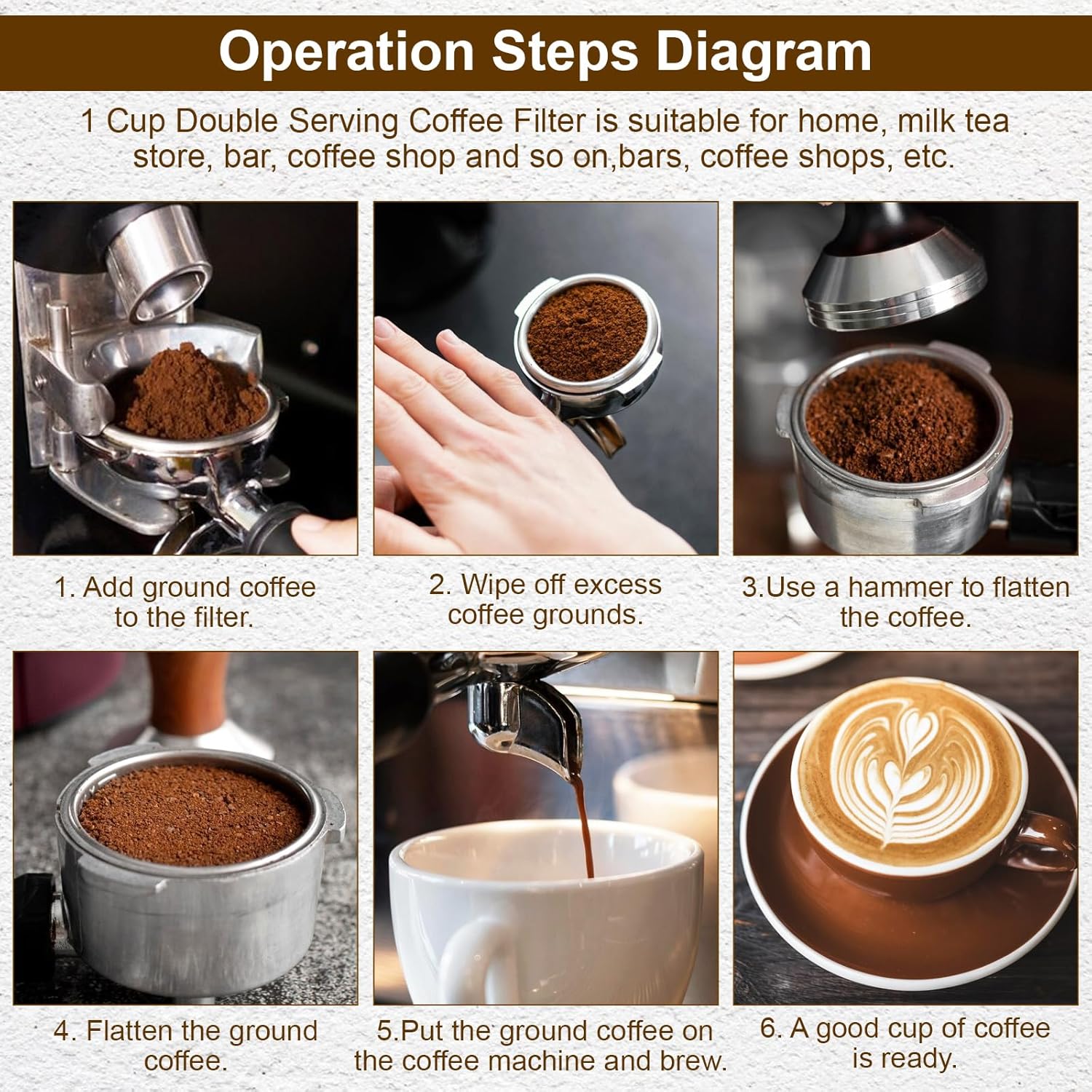 Operation Steps Diagram

1 Cup Double Serving Coffee Filter is suitable for home, milk tea store, bar, coffee shop and so on,bars, coffee shops, etc.

1. Add ground coffee to the filter.

2. Wipe off excess coffee grounds.

3.Use a hammer to flatten the coffee.

4. Flatten the ground coffee.

5.Put the ground coffee on the coffee machine and brew.

6. A good cup of coffee is ready.