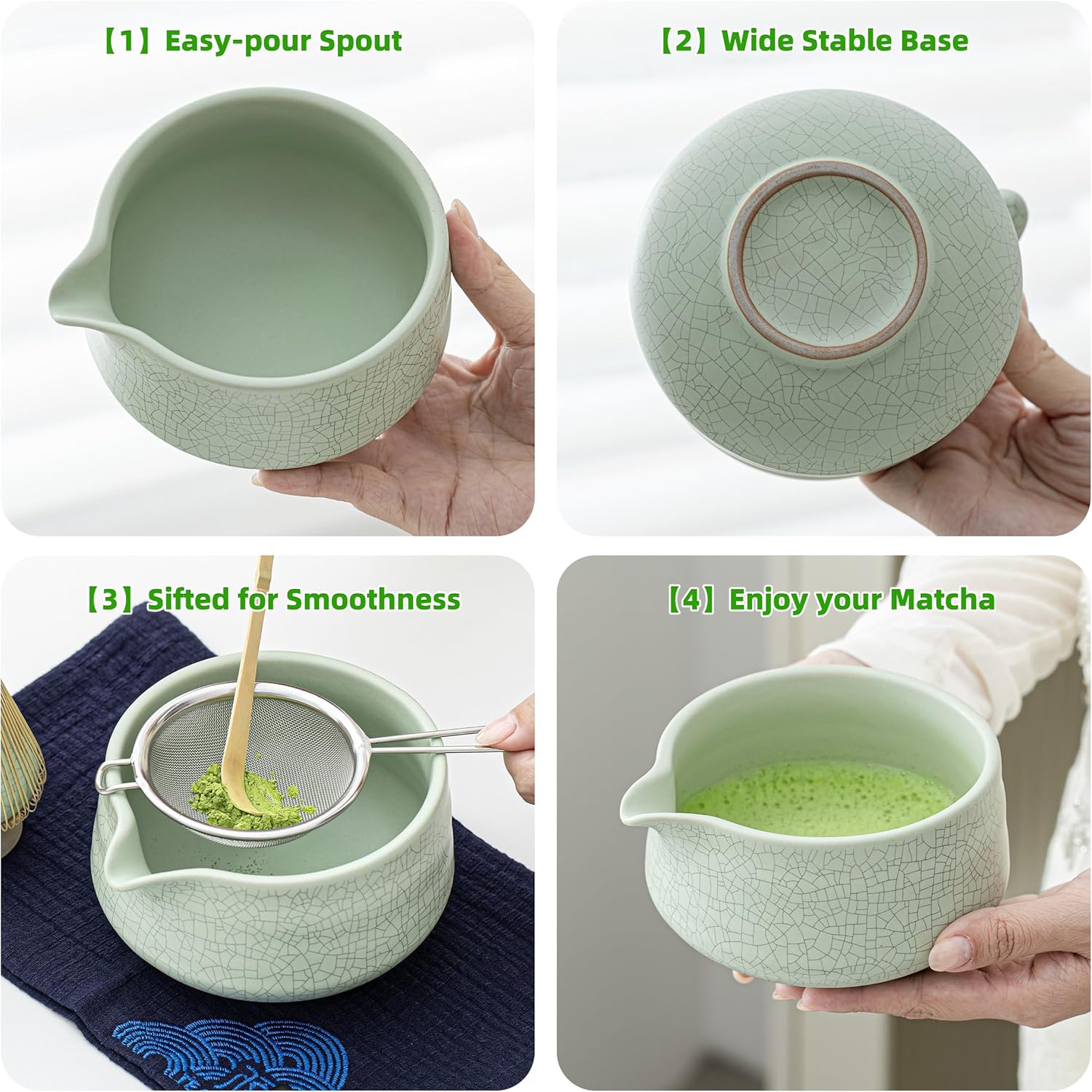 【1】Easy-pour Spout

【2】Wide Stable Base

【3】Sifted for Smoothness

【4】Enjoy your Matcha