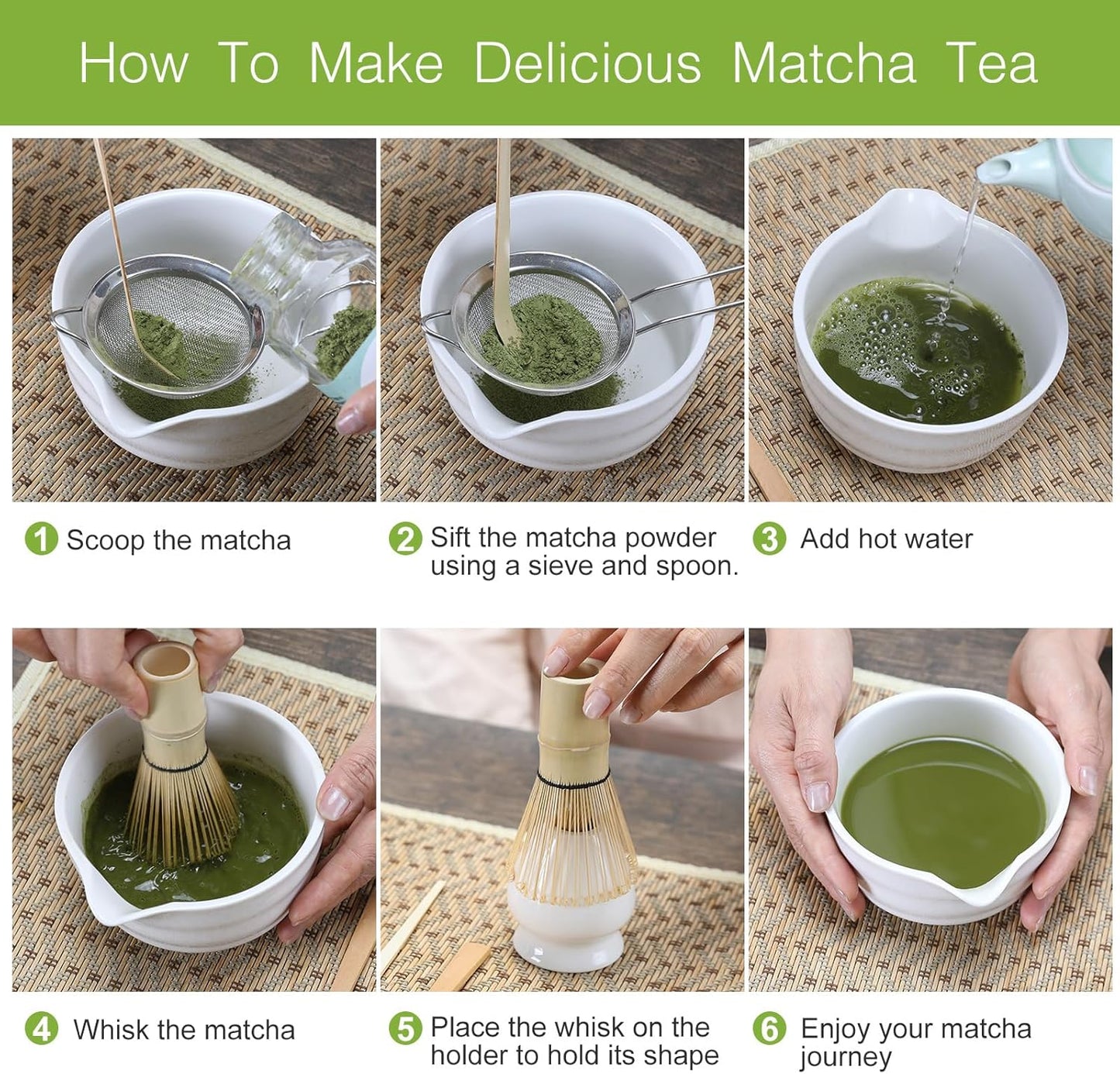 How To Make Delicious Matcha Tea

1 Scoop the matcha

2 Sift the matcha powder using a sieve and spoon.

3 Add hot water

4 Whisk the matcha

5 Place the whisk on the holder to hold its shape

6 Enjoy your matcha journey