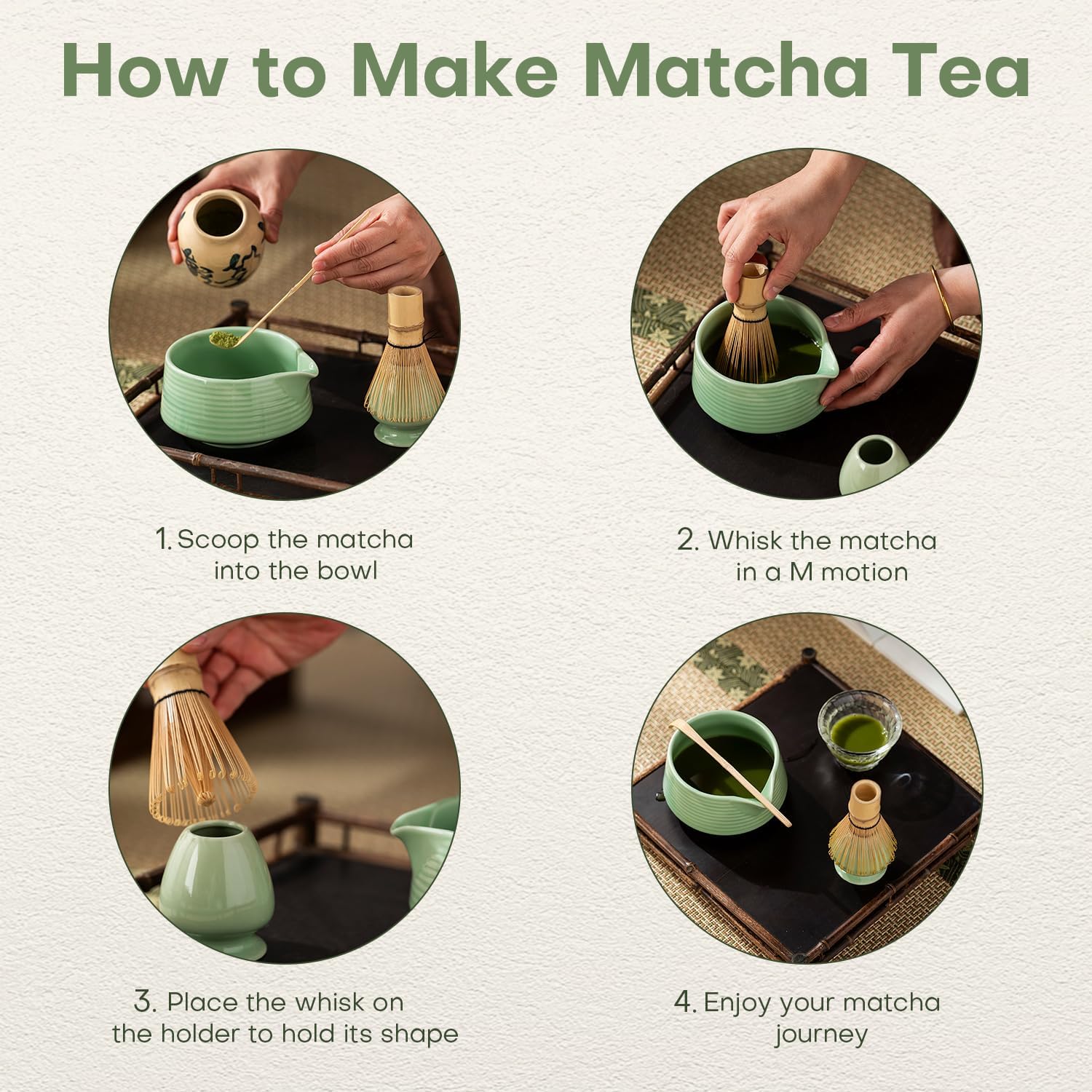 How to Make Matcha Tea

1. Scoop the matcha into the bowl

2. Whisk the matcha in a M motion

3. Place the whisk on the holder to hold its shape

4. Enjoy your matcha journey