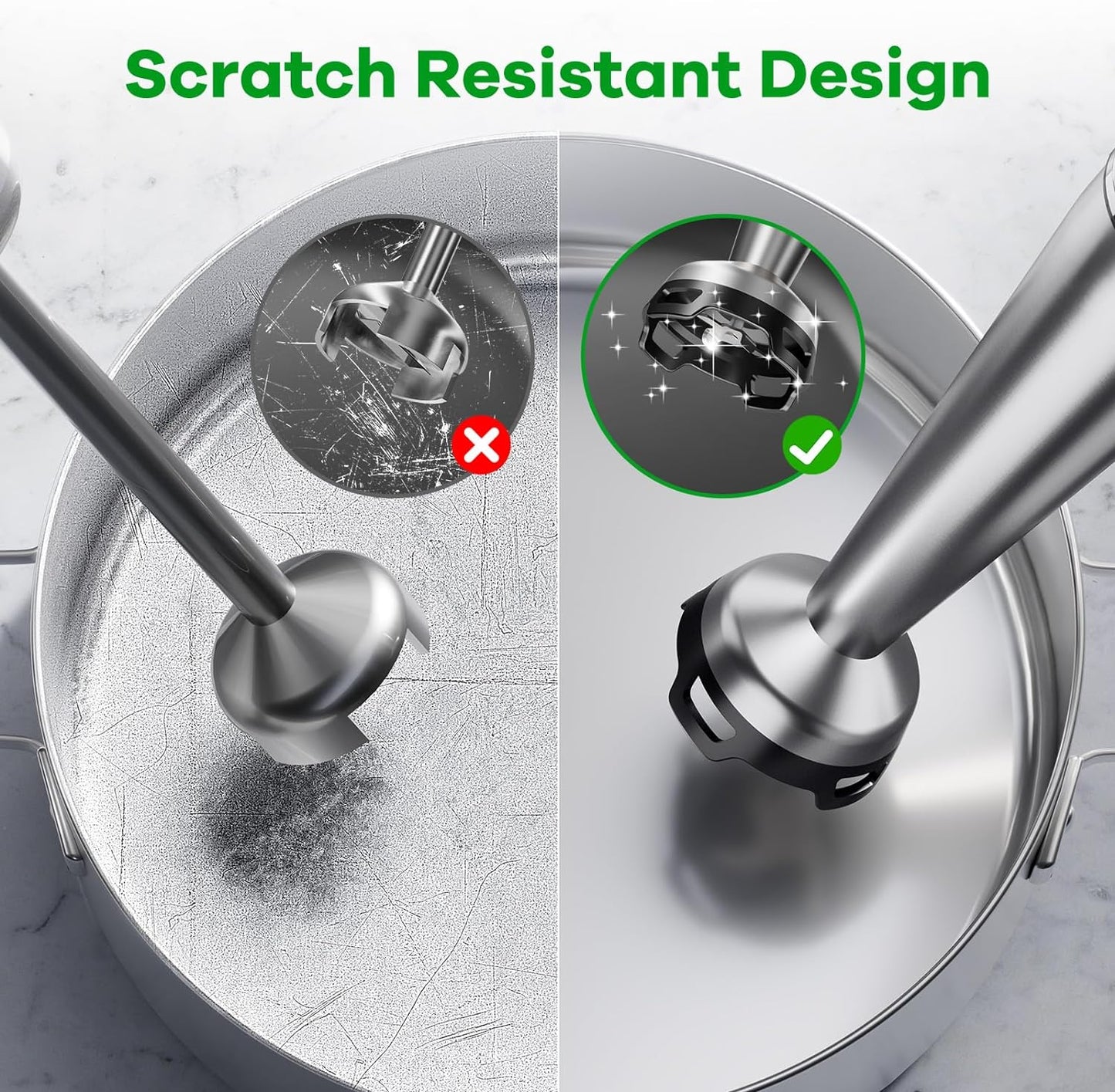 Scratch Resistant Design