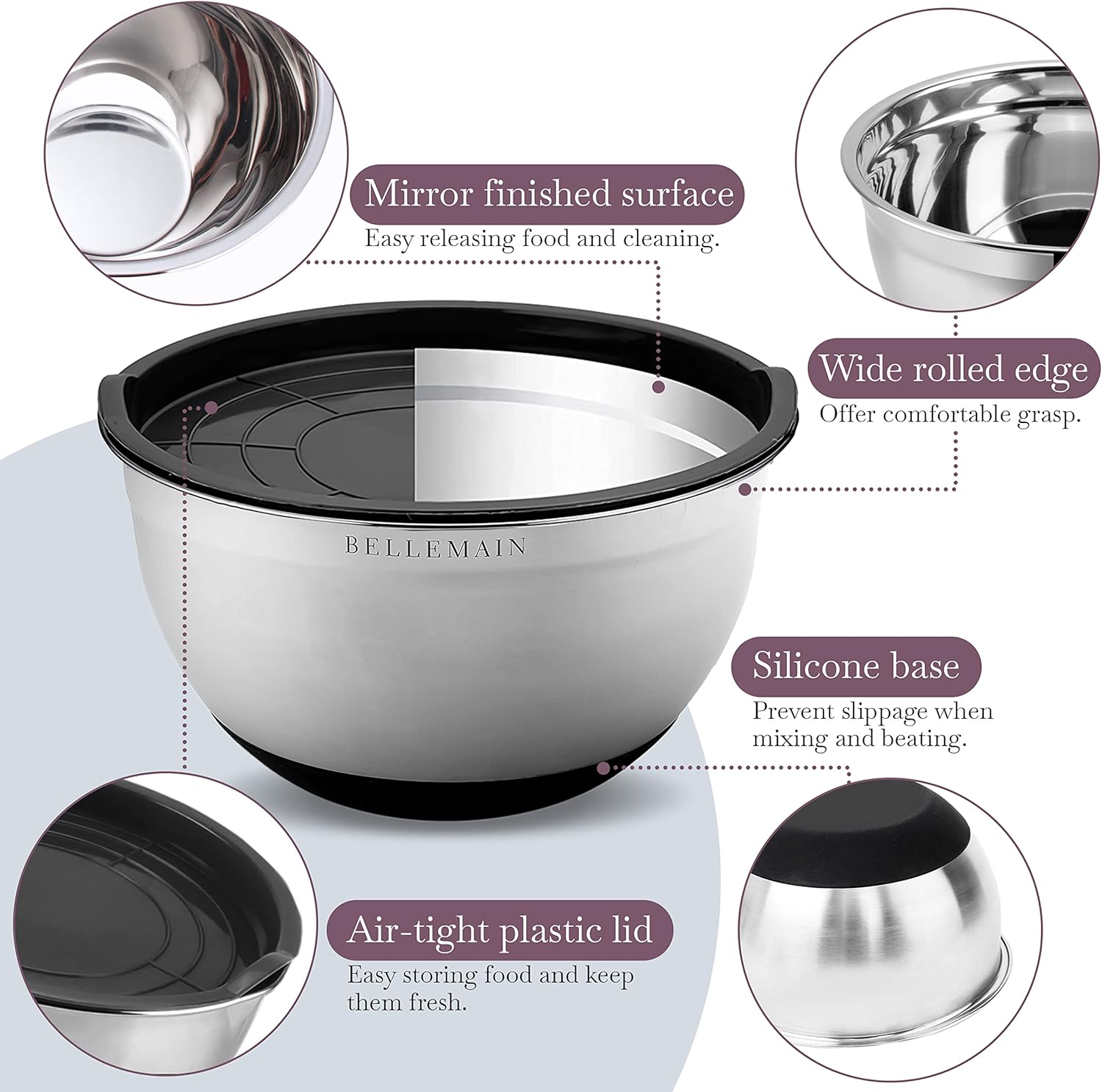 Mirror finished surface
Easy releasing food and cleaning.

Wide rolled edge
Offer comfortable grasp.

BELLEMAIN

Silicone base
Prevent slippage when mixing and beating.

Air-tight plastic lid
Easy storing food and keep them fresh.