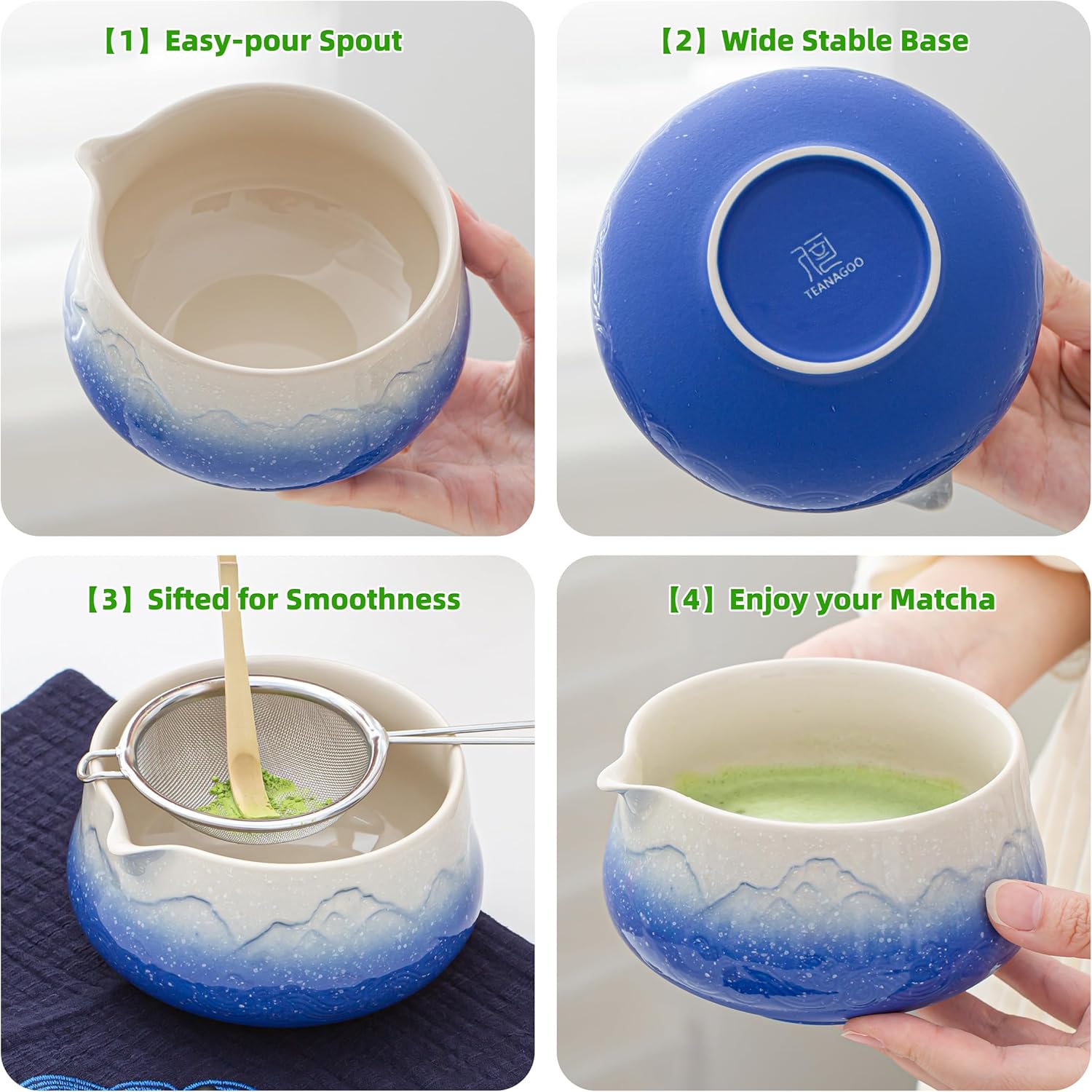 【1】Easy-pour Spout

【2】Wide Stable Base

TEANAGOO

【3】Sifted for Smoothness

【4】Enjoy your Matcha