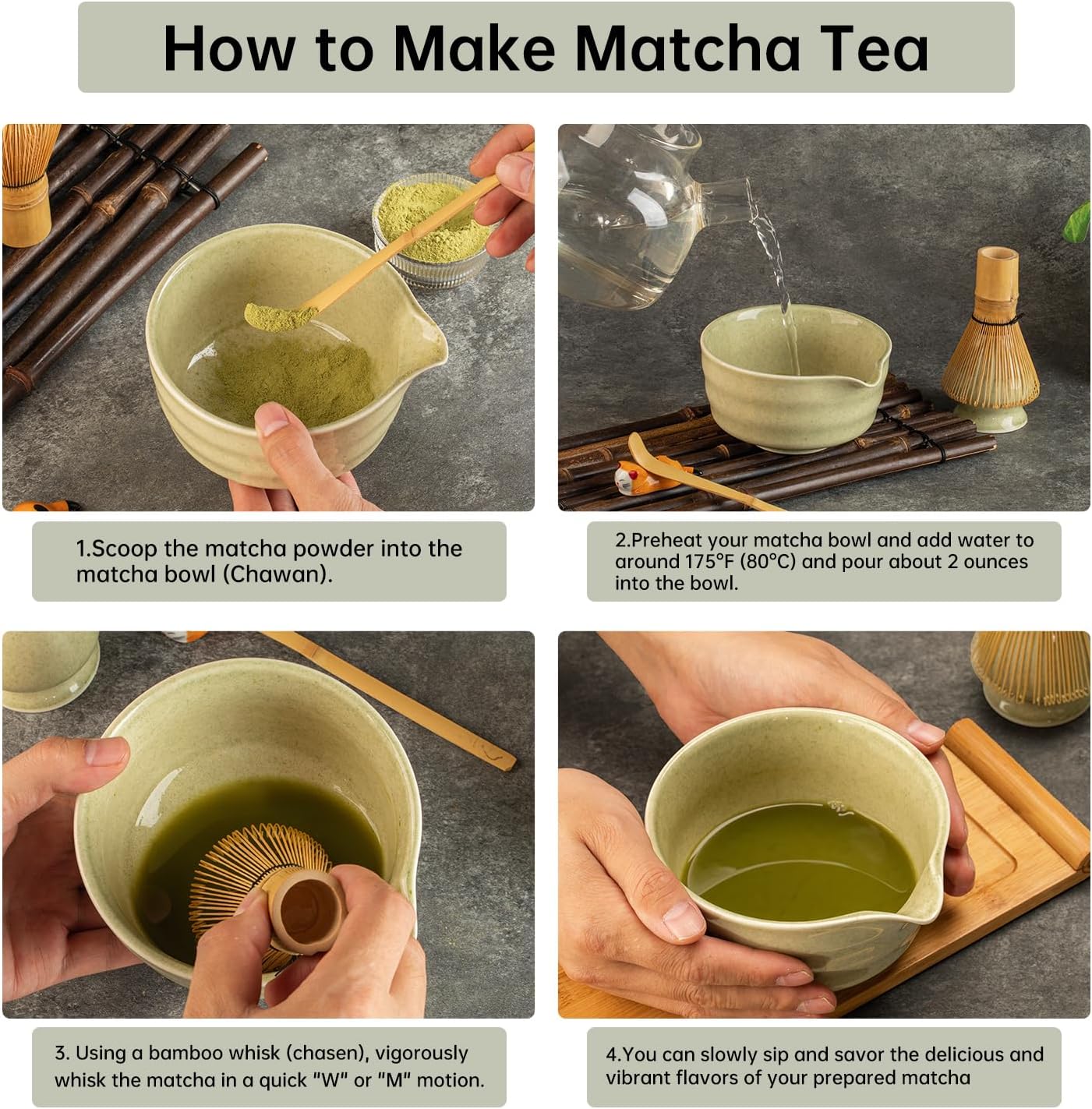 How to Make Matcha Tea

1.Scoop the matcha powder into the matcha bowl (Chawan).

2.Preheat your matcha bowl and add water to around 175°F (80°C) and pour about 2 ounces into the bowl.

3. Using a bamboo whisk (chasen), vigorously whisk the matcha in a quick "W" or "M" motion.

4.You can slowly sip and savor the delicious and vibrant flavors of your prepared matcha