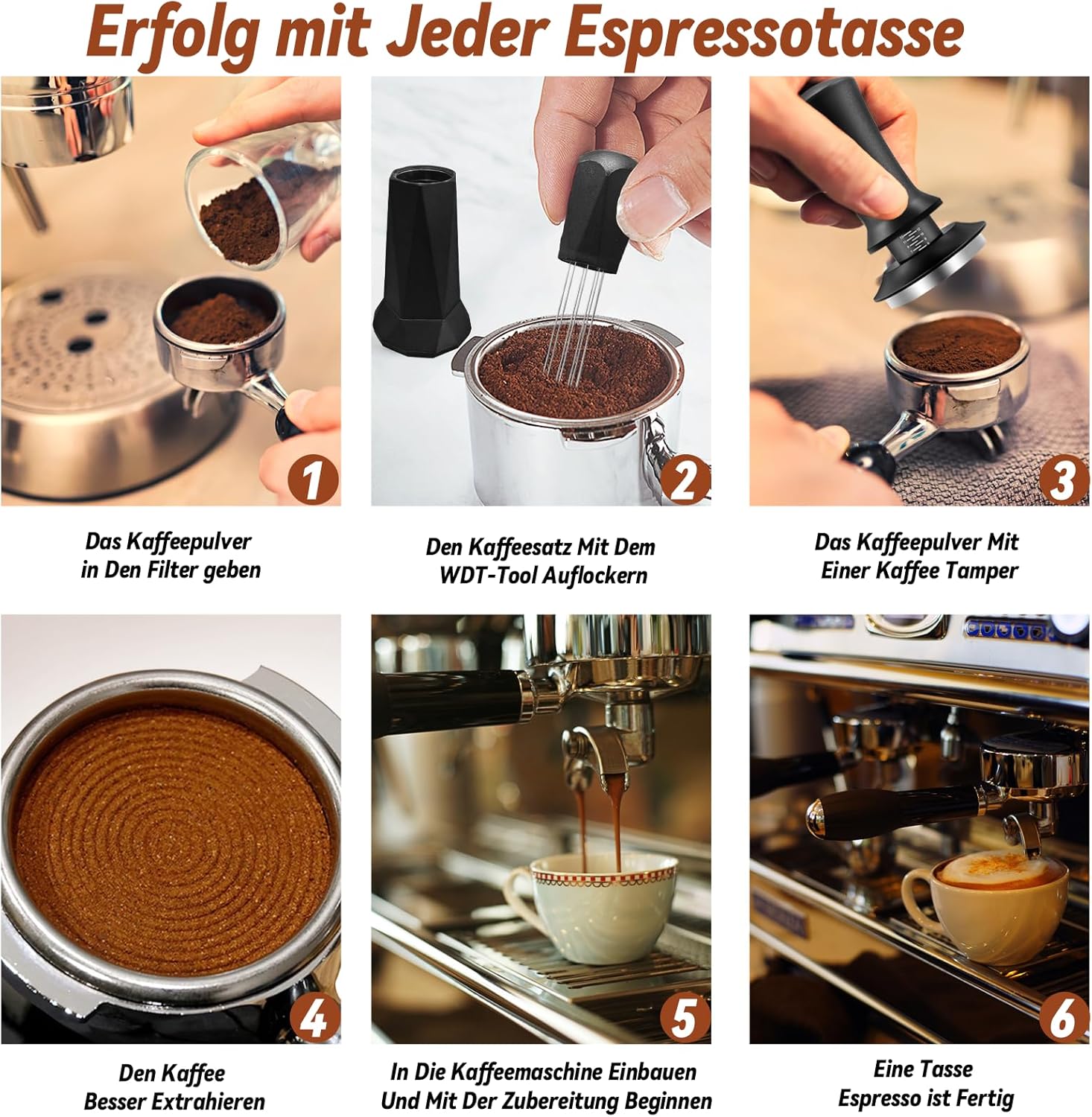 Erfolg mit Jeder Espressotasse

1

Das Kaffeepulver in Den Filter geben

2

Den Kaffeesatz Mit Dem WDT-Tool Auflockern

3

Das Kaffeepulver Mit Einer Kaffee Tamper

4

Den Kaffee Besser Extrahieren

5

In Die Kaffeemaschine Einbauen Und Mit Der Zubereitung Beginnen

6

Eine Tasse Espresso ist Fertig