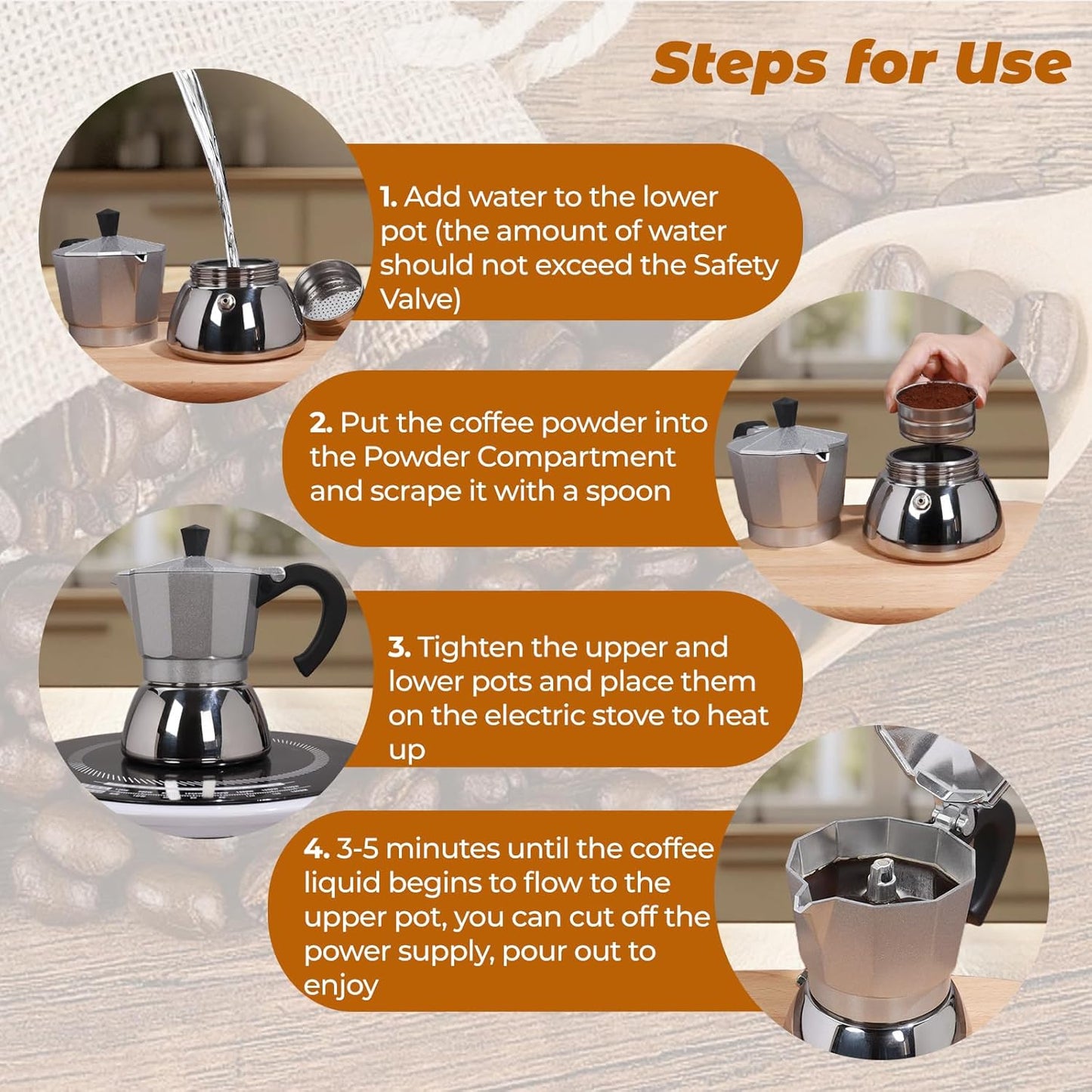 Steps for Use

1. Add water to the lower pot (the amount of water should not exceed the Safety Valve)

2. Put the coffee powder into the Powder Compartment and scrape it with a spoon

3. Tighten the upper and lower pots and place them on the electric stove to heat up

4. 3-5 minutes until the coffee liquid begins to flow to the upper pot, you can cut off the power supply, pour out to enjoy