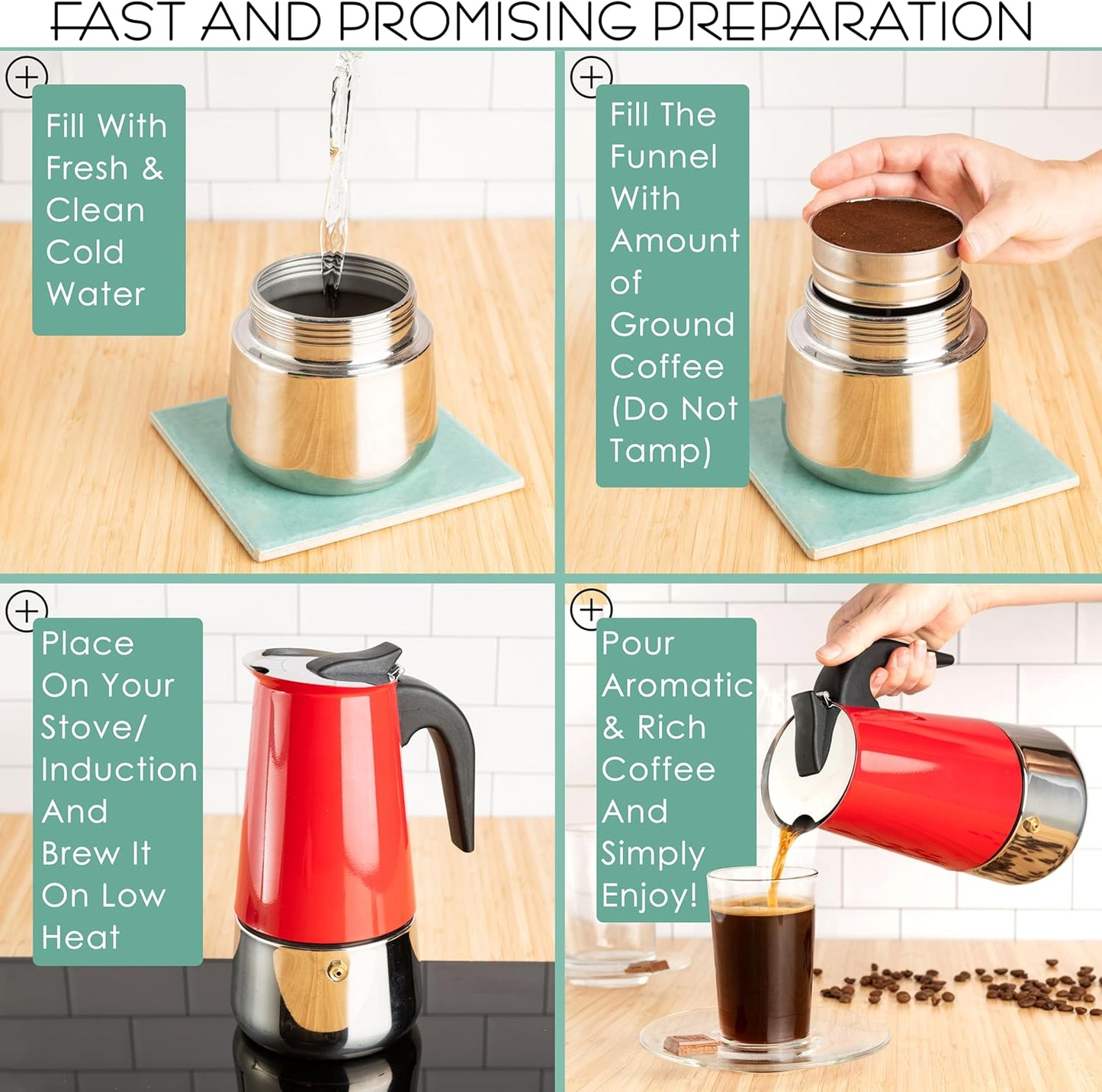 FAST AND PROMISING PREPARATION

Fill With Fresh & Clean Cold Water

Fill The Funnel With Amount of Ground Coffee (Do Not Tamp)

Place On Your Stove/ Induction And Brew It On Low Heat

Pour Aromatic & Rich Coffee And Simply Enjoy!