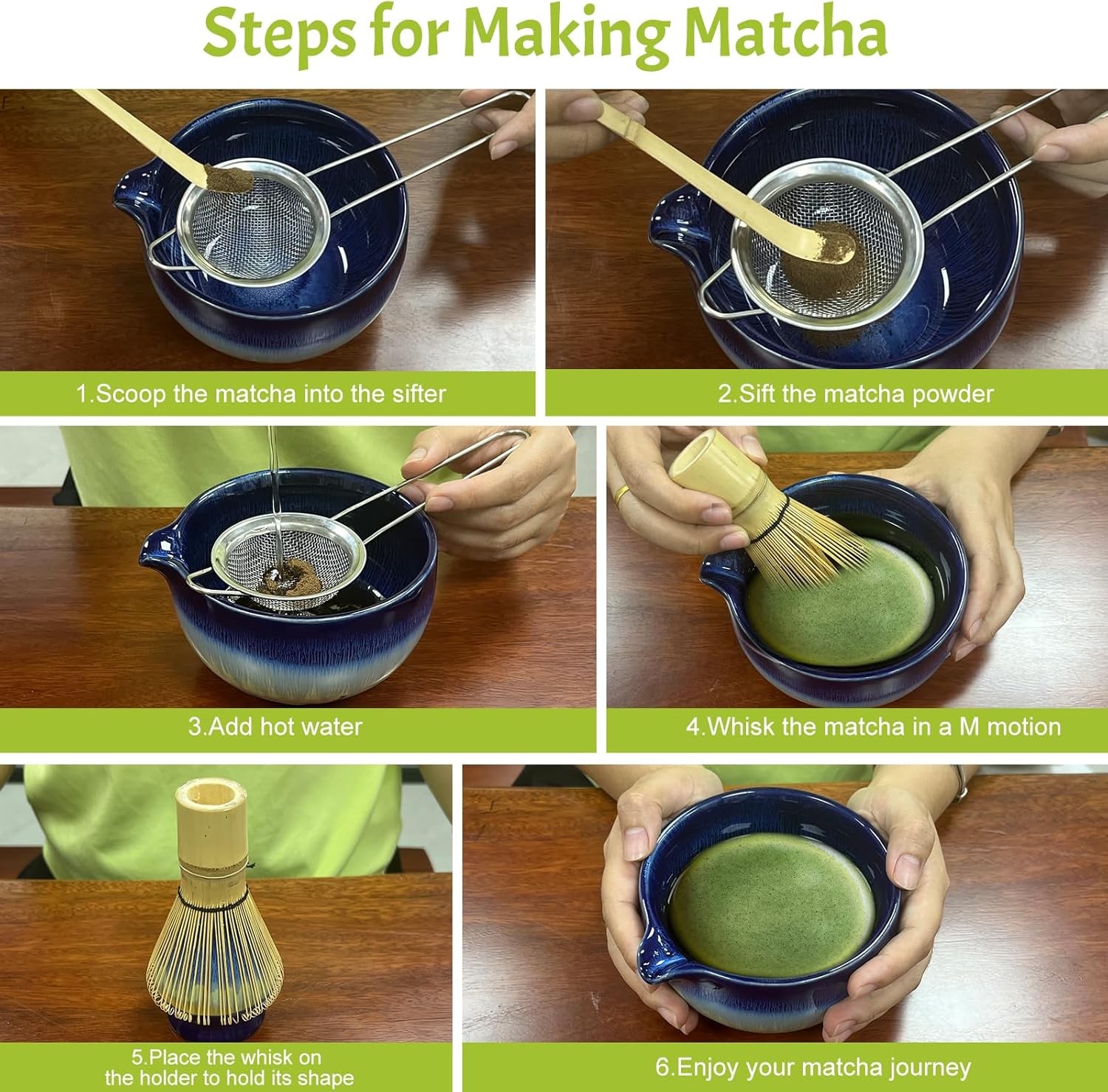 Steps for Making Matcha

1.Scoop the matcha into the sifter

2.Sift the matcha powder

3.Add hot water

4.Whisk the matcha in a M motion

5.Place the whisk on the holder to hold its shape

6.Enjoy your matcha journey