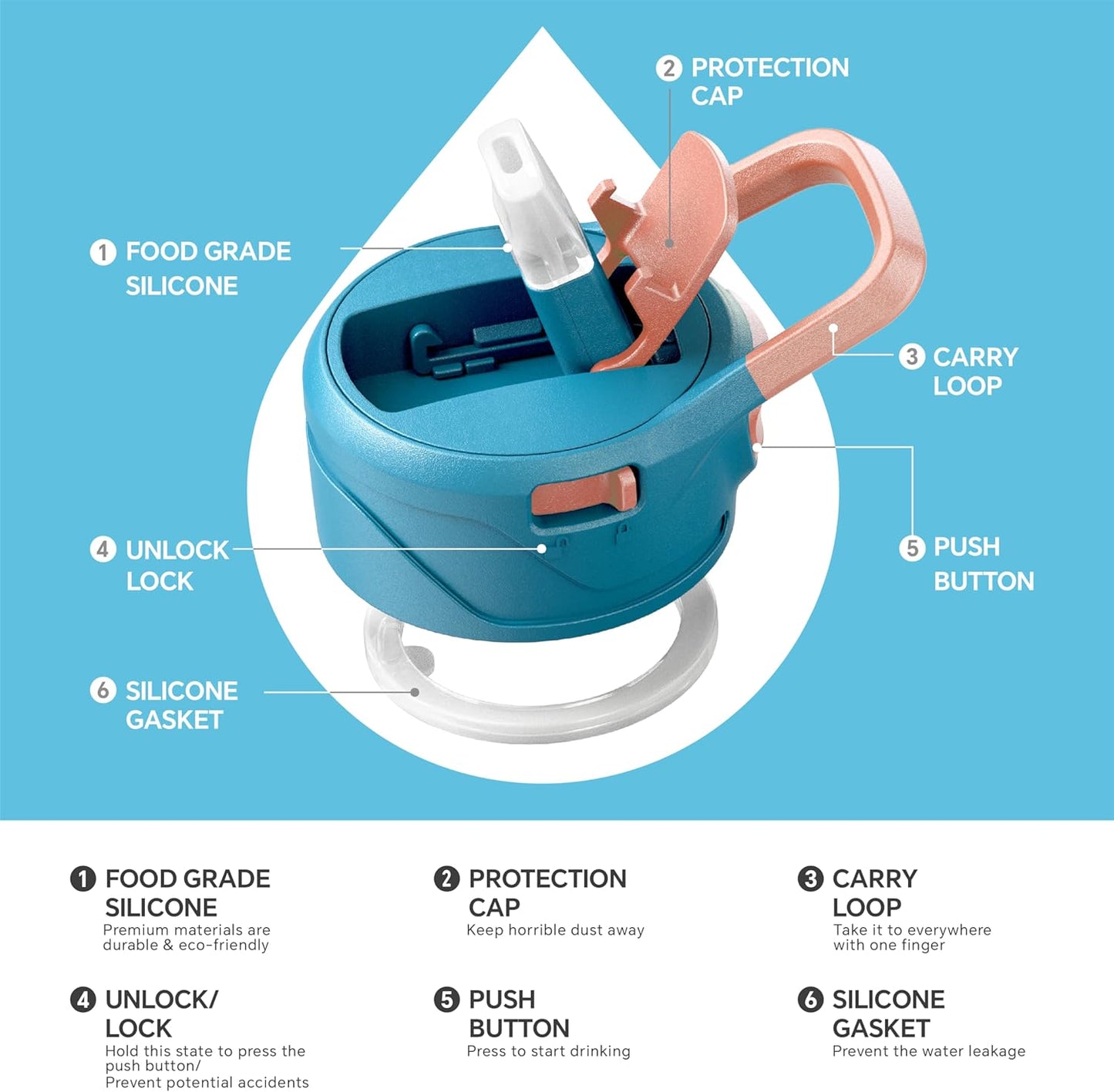 2 PROTECTION CAP

1 FOOD GRADE SILICONE

3 CARRY LOOP

4 UNLOCK LOCK

5 PUSH BUTTON

6 SILICONE GASKET

1 FOOD GRADE SILICONE
Premium materials are durable & eco-friendly

2 PROTECTION CAP
Keep horrible dust away

3 CARRY LOOP
Take it to everywhere with one finger

4 UNLOCK/ LOCK
Hold this state to press the push button/
Prevent potential accidents

5 PUSH BUTTON
Press to start drinking

6 SILICONE GASKET
Prevent the water leakage