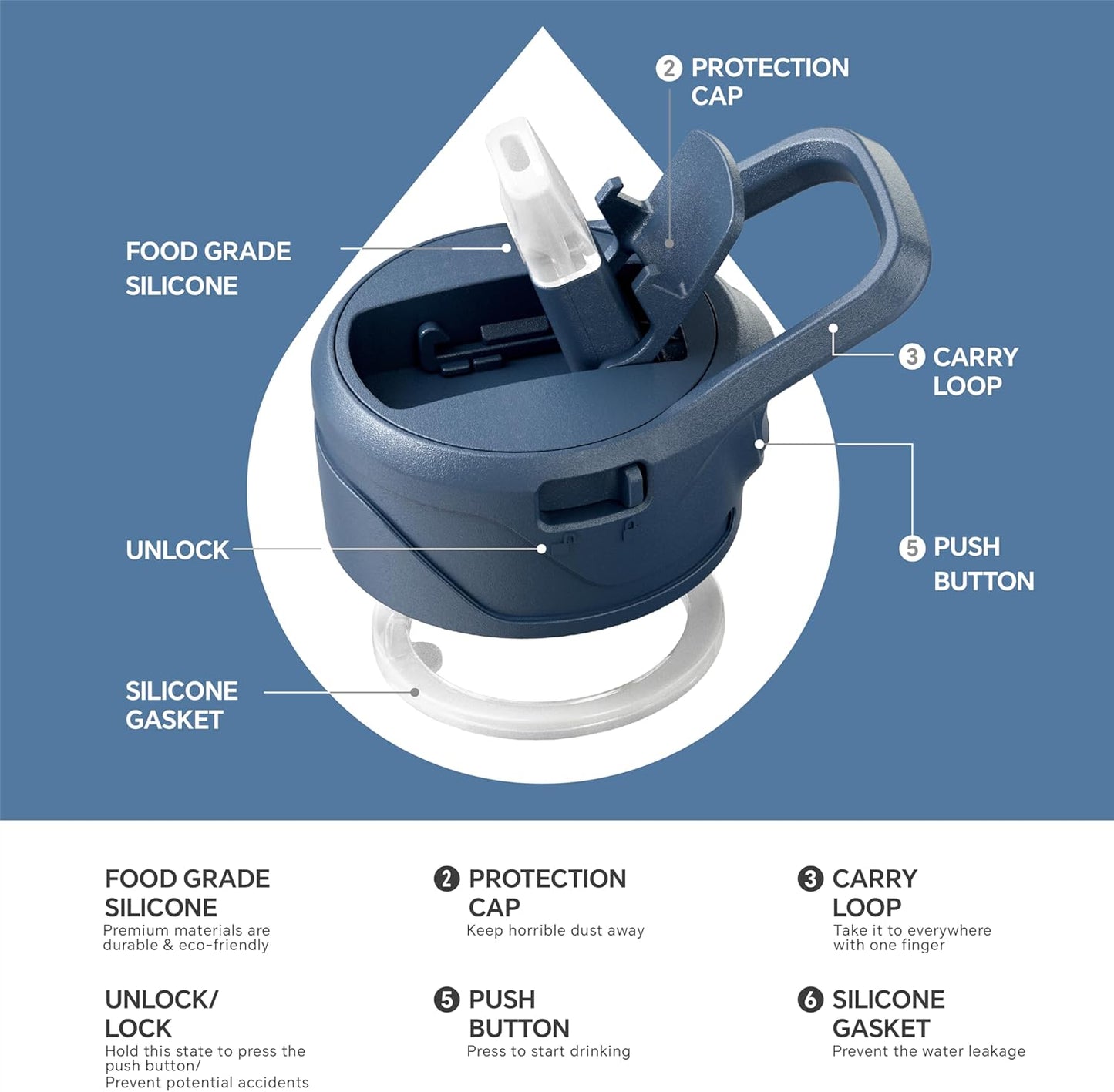 2 PROTECTION CAP

FOOD GRADE SILICONE

3 CARRY LOOP

UNLOCK

5 PUSH BUTTON

SILICONE GASKET

FOOD GRADE SILICONE
Premium materials are durable & eco-friendly

2 PROTECTION CAP
Keep horrible dust away

3 CARRY LOOP
Take it to everywhere with one finger

UNLOCK/ LOCK
Hold this state to press the push button/ Prevent potential accidents

5 PUSH BUTTON
Press to start drinking

6 SILICONE GASKET
Prevent the water leakage