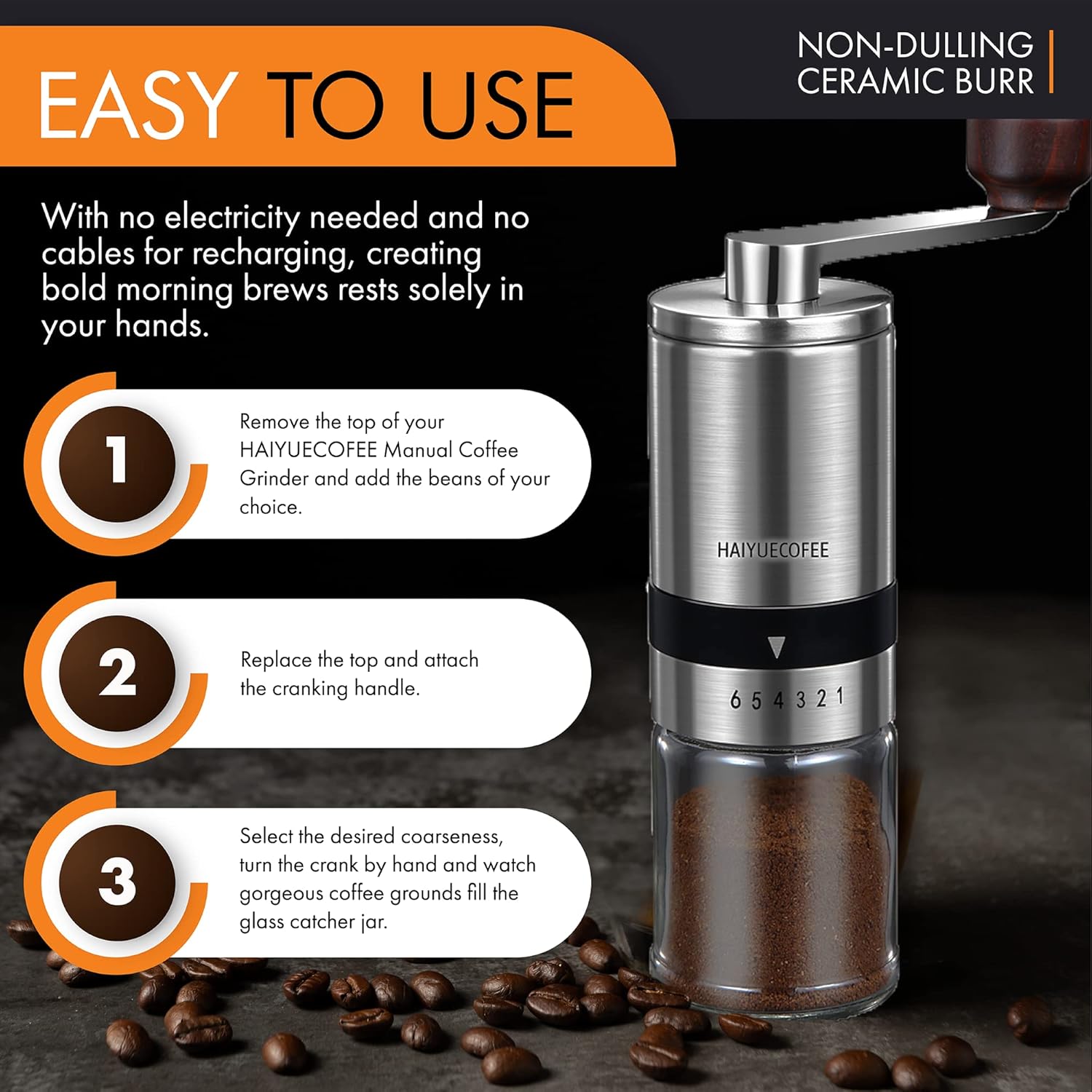 EASY TO USE

NON-DULLING CERAMIC BURR

With no electricity needed and no cables for recharging, creating bold morning brews rests solely in your hands.

1

Remove the top of your HAIYUECOFEE Manual Coffee Grinder and add the beans of your choice.

2

Replace the top and attach the cranking handle.

3

Select the desired coarseness, turn the crank by hand and watch gorgeous coffee grounds fill the glass catcher jar.

HAIYUECOFEE

6 5 4 3 2 1