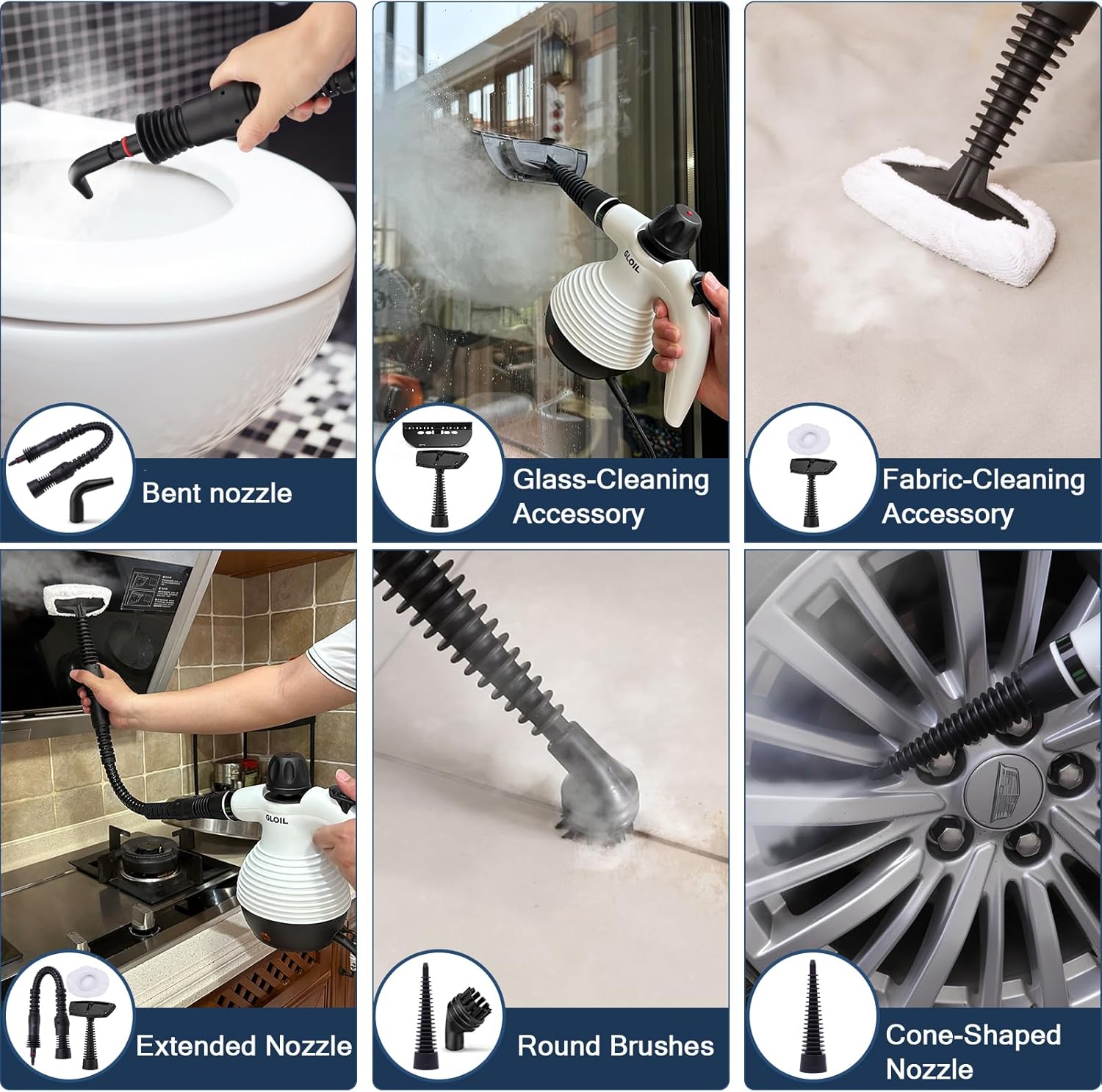 Bent nozzle

GLOIL

Glass-Cleaning Accessory

Fabric-Cleaning Accessory

GLOIL

Extended Nozzle

Round Brushes

Cone-Shaped Nozzle