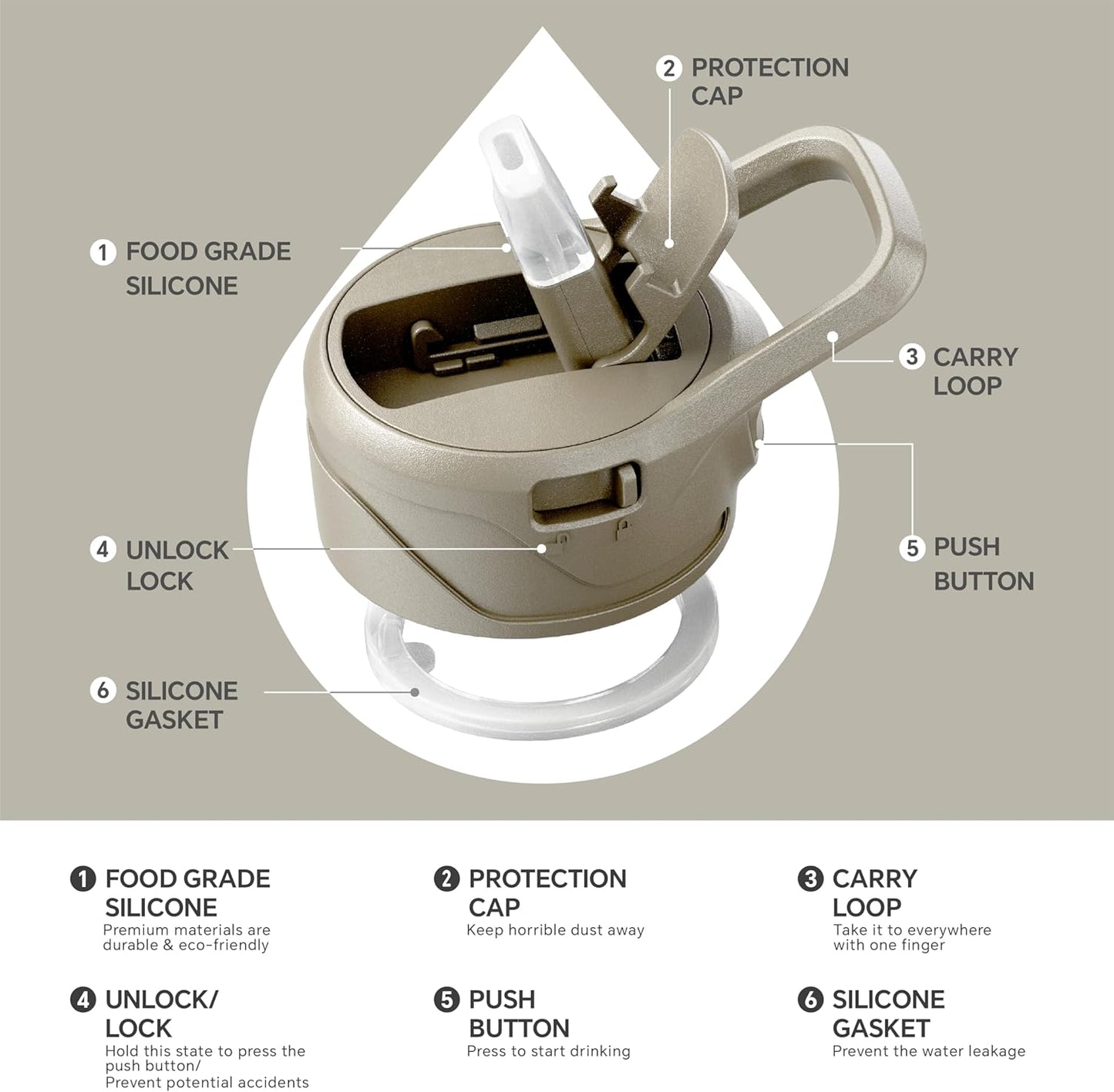 2 PROTECTION CAP

1 FOOD GRADE SILICONE

3 CARRY LOOP

4 UNLOCK LOCK

5 PUSH BUTTON

6 SILICONE GASKET

1 FOOD GRADE SILICONE
Premium materials are durable & eco-friendly

2 PROTECTION CAP
Keep horrible dust away

3 CARRY LOOP
Take it to everywhere with one finger

4 UNLOCK/ LOCK
Hold this state to press the push button/
Prevent potential accidents

5 PUSH BUTTON
Press to start drinking

6 SILICONE GASKET
Prevent the water leakage