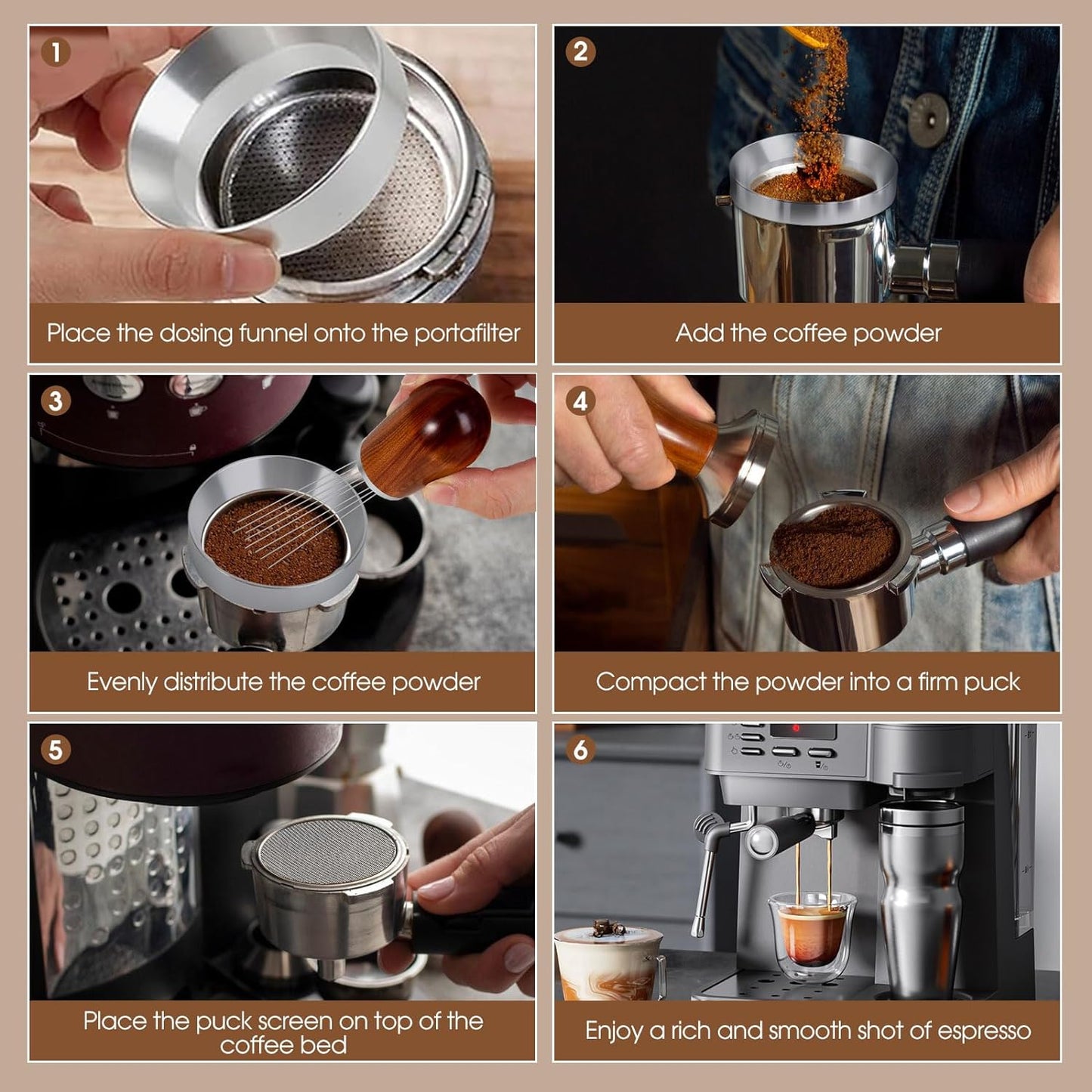 1
Place the dosing funnel onto the portafilter

2
Add the coffee powder

3
Evenly distribute the coffee powder

4
Compact the powder into a firm puck

5
Place the puck screen on top of the coffee bed

6
Enjoy a rich and smooth shot of espresso