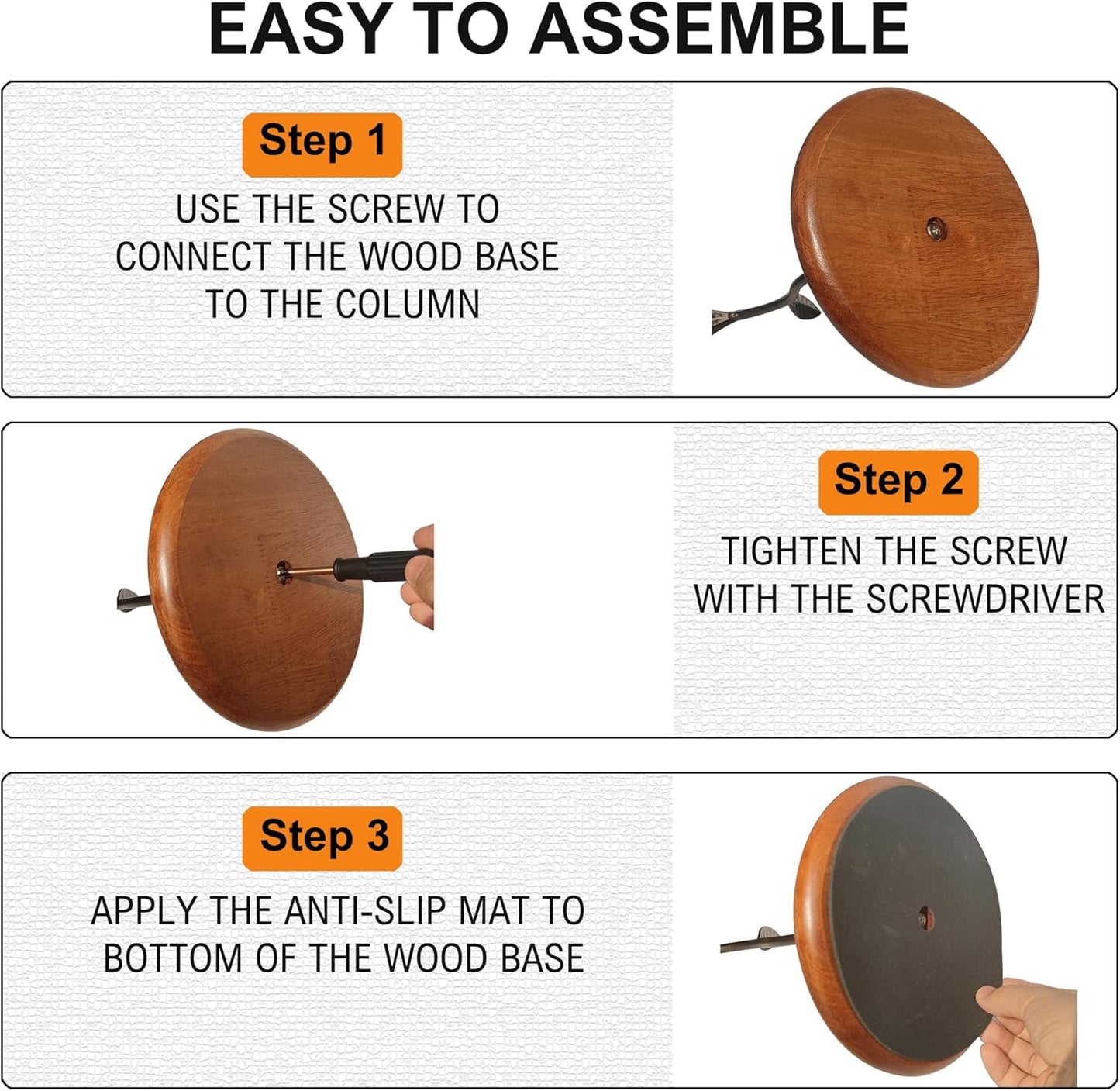 EASY TO ASSEMBLE

Step 1

USE THE SCREW TO CONNECT THE WOOD BASE TO THE COLUMN

Step 2

TIGHTEN THE SCREW WITH THE SCREWDRIVER

Step 3

APPLY THE ANTI-SLIP MAT TO BOTTOM OF THE WOOD BASE