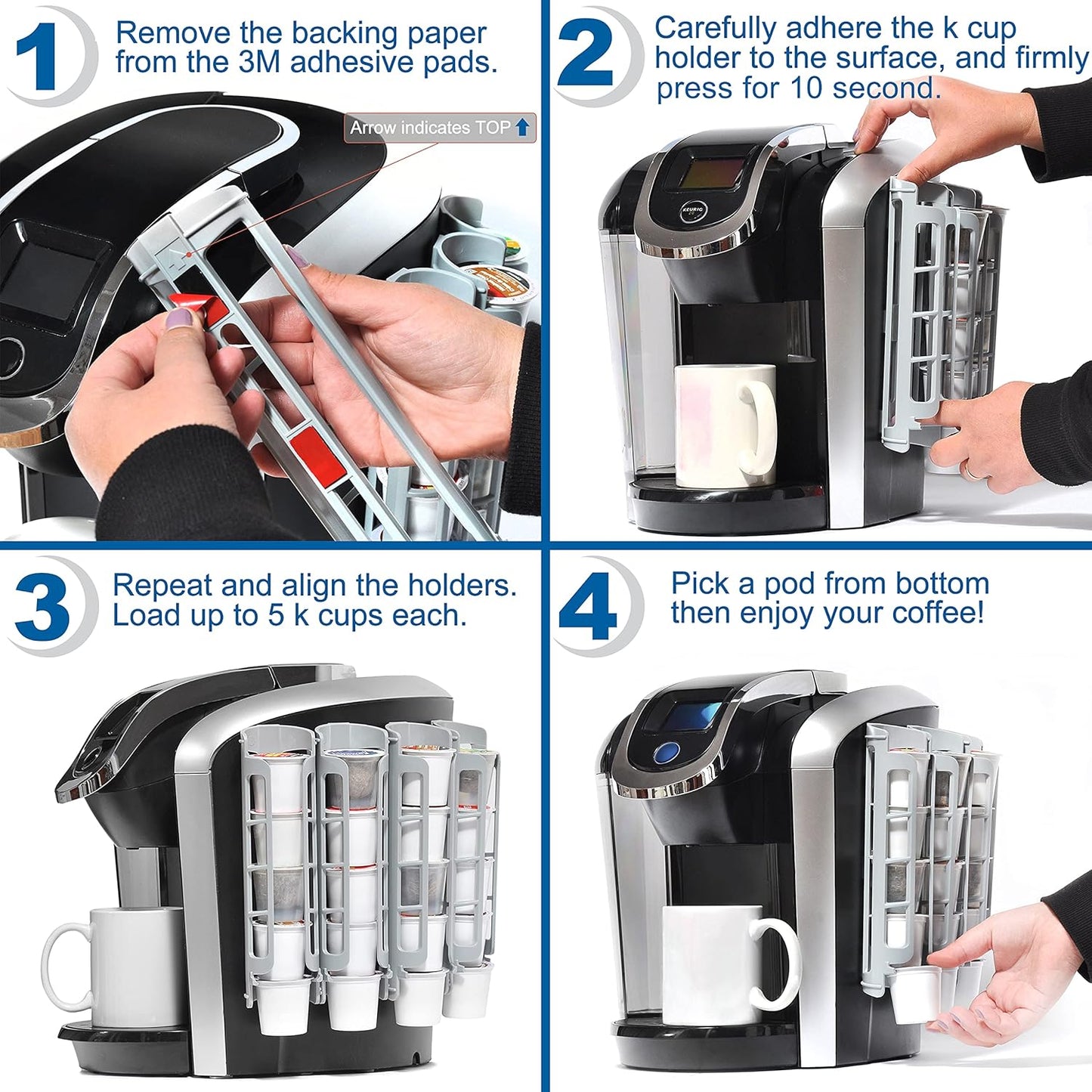 1 Remove the backing paper from the 3M adhesive pads.

Arrow indicates TOP

2 Carefully adhere the k cup holder to the surface, and firmly press for 10 second.

KEURIG

3 Repeat and align the holders. Load up to 5 k cups each.

4 Pick a pod from bottom then enjoy your coffee!