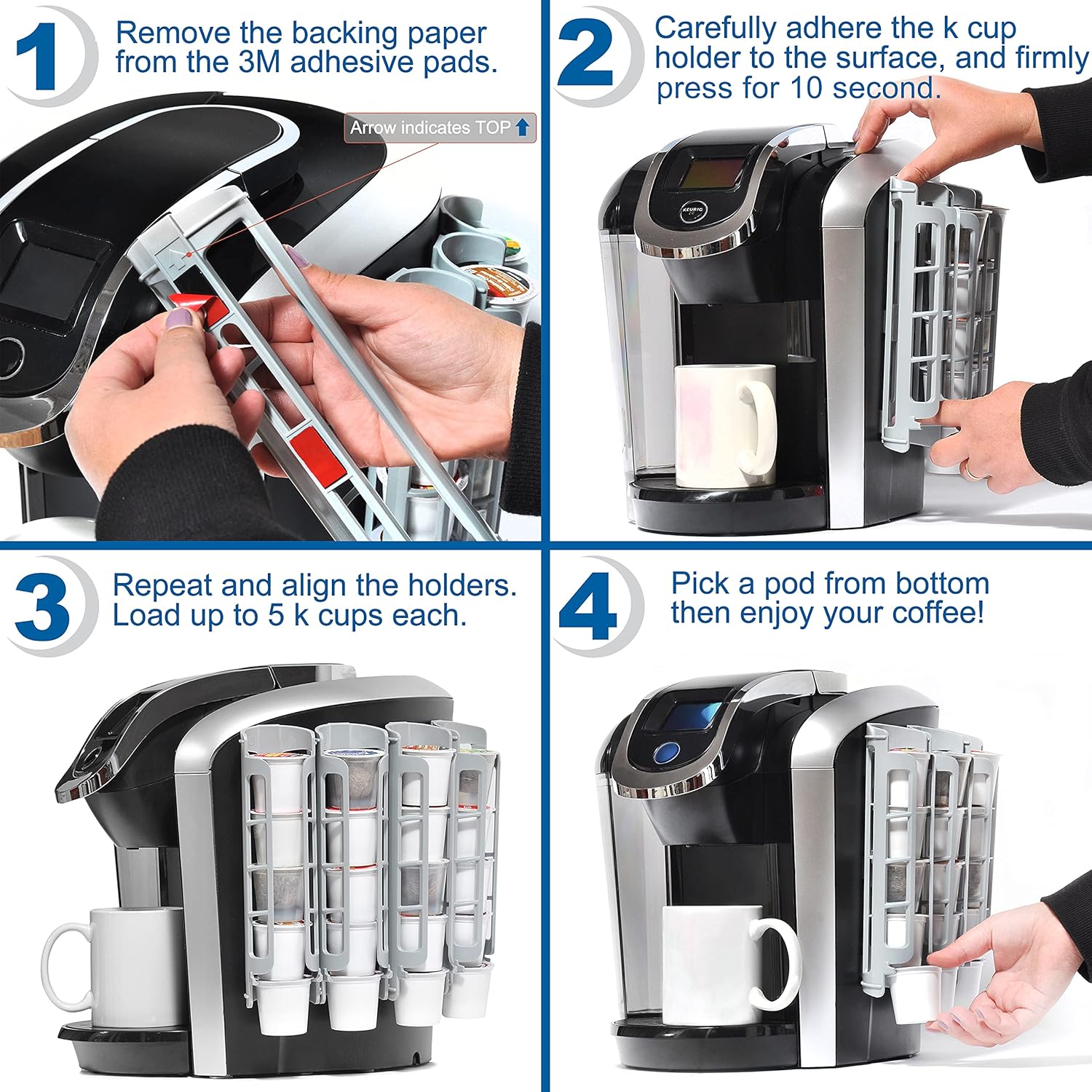 1 Remove the backing paper from the 3M adhesive pads.

Arrow indicates TOP

2 Carefully adhere the k cup holder to the surface, and firmly press for 10 second.

KEURIG

3 Repeat and align the holders. Load up to 5 k cups each.

4 Pick a pod from bottom then enjoy your coffee!